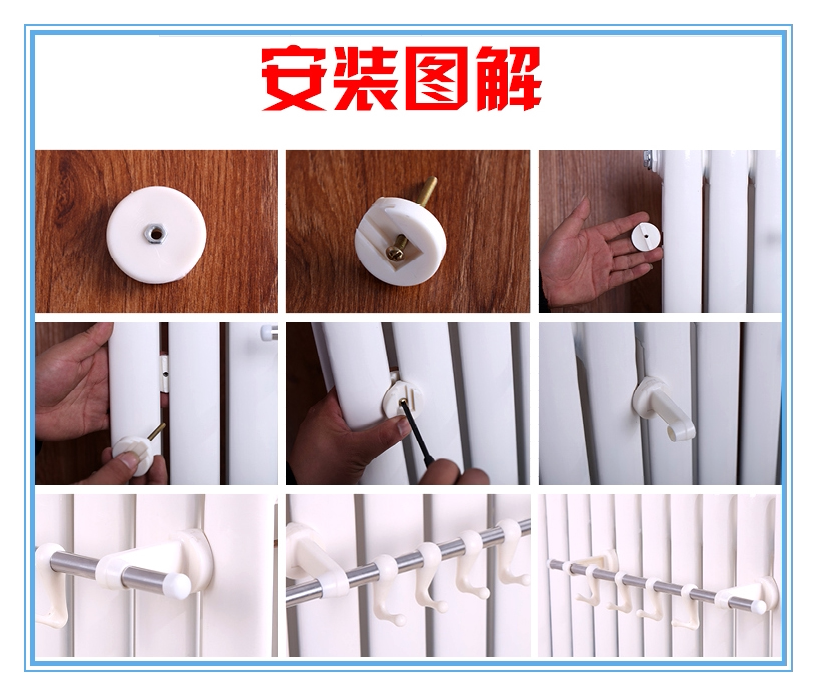 安装图解