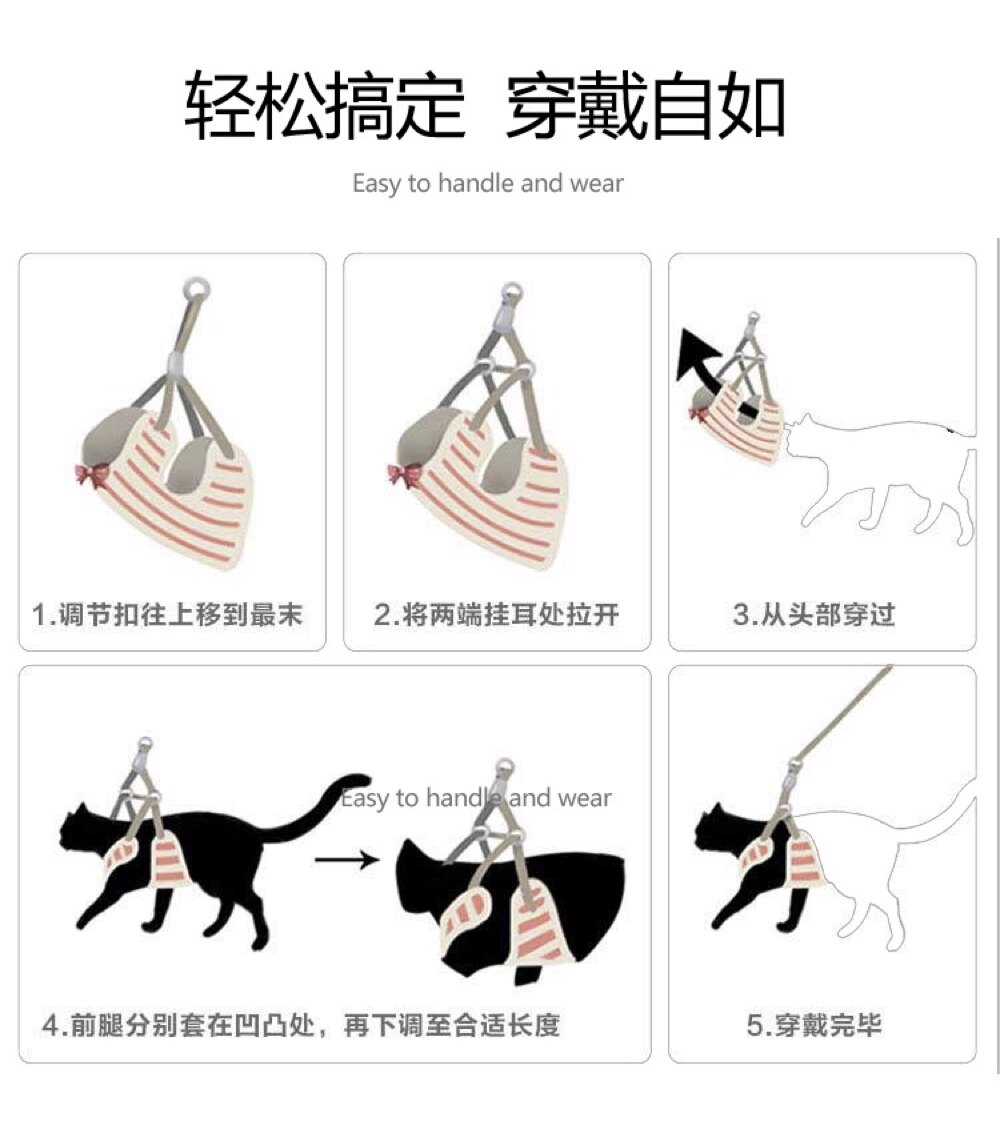 轻松搞定 穿戴自如

Easy to handle and wear

1.调节扣往上移到最末

2.将两端挂耳处拉开

3.从头部穿过

Easy to handle and wear

4.前腿分别套在凹凸处，再下调至合适长度

5.穿戴完毕