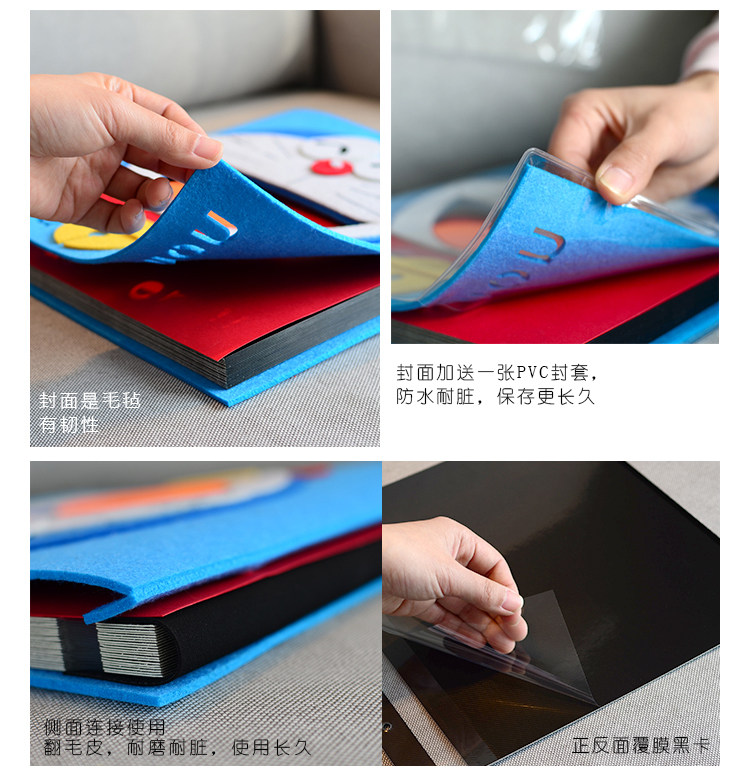 封面是毛毡
有韧性

封面加送一张PVC封套，
防水耐脏，保存更长久

侧面连接使用
翻毛皮，耐磨耐脏，使用长久

正反面覆膜黑卡