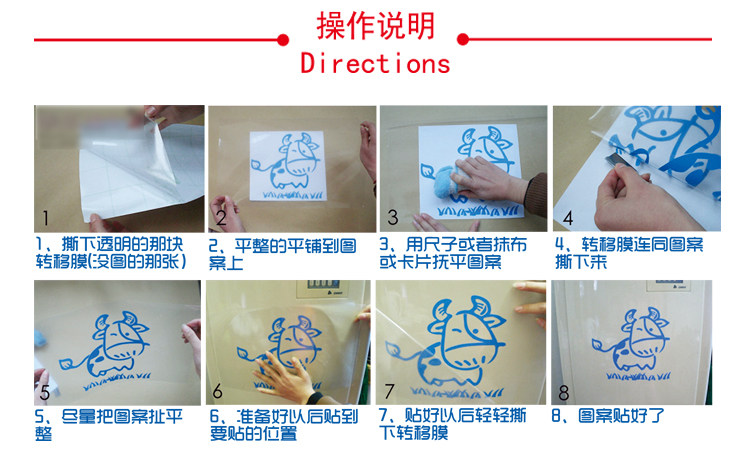 操作说明

Directions

1

1、撕下透明的那块转移膜(没图的那张)

2

2、平整的平铺到图案上

3

3、用尺子或者抹布或卡片抚平图案

4

4、转移膜连同图案撕下来

5

5、尽量把图案扯平整

6

6、准备好以后贴到要贴的位置

7

7、贴好以后轻轻撕下转移膜

8

8、图案贴好了