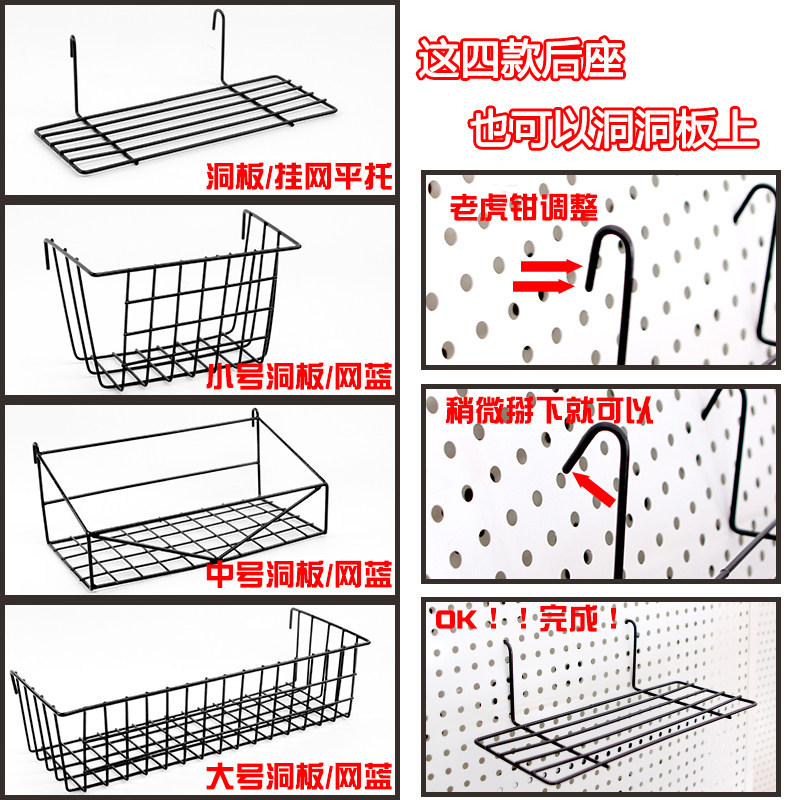 洞板/挂网平托

小号洞板/网蓝

中号洞板/网蓝

大号洞板/网蓝

这四款后座

也可以洞洞板上

老虎钳调整

稍微掰下就可以

OK！！完成！