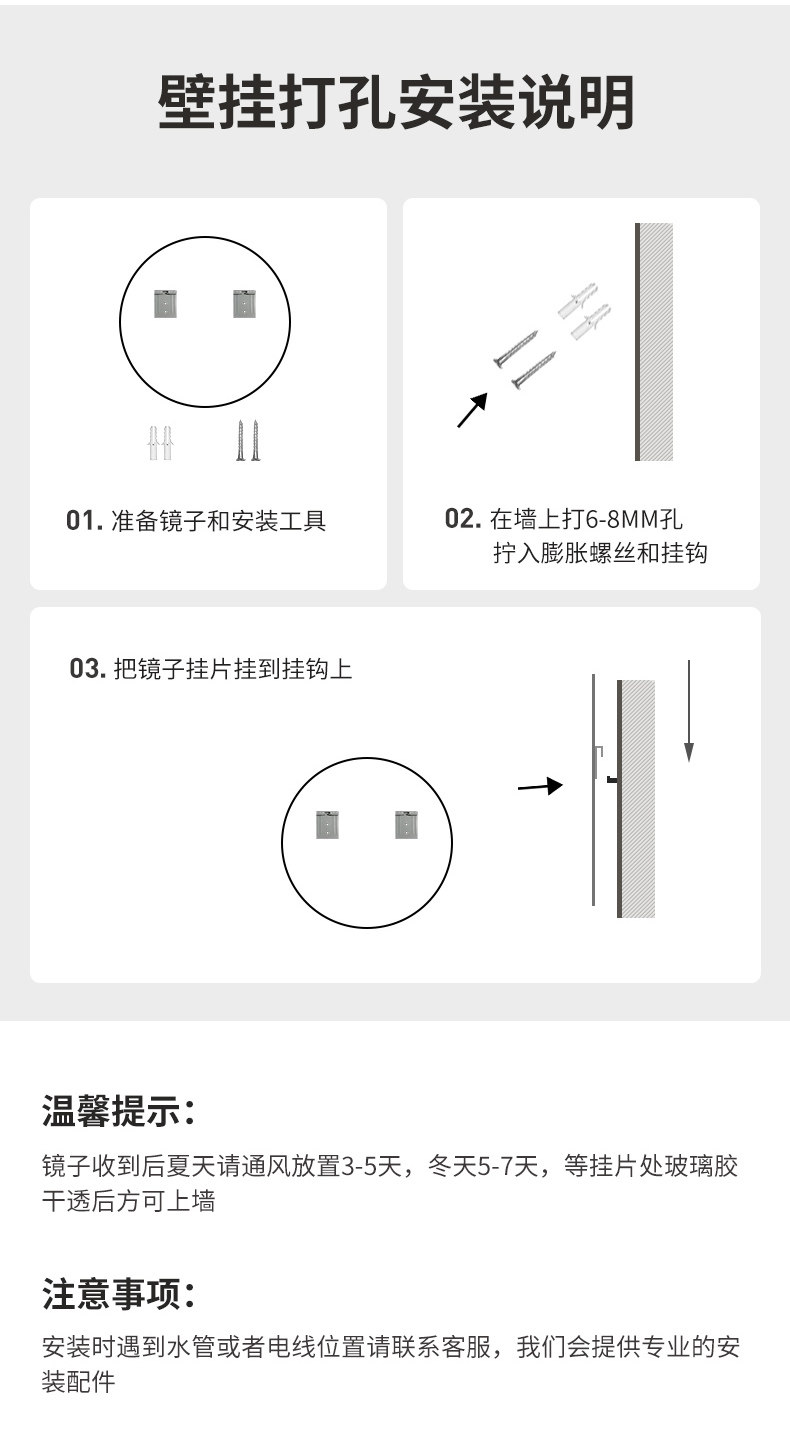 壁挂打孔安装说明

01. 准备镜子和安装工具

02. 在墙上打6-8MM孔
拧入膨胀螺丝和挂钩

03. 把镜子挂片挂到挂钩上

温馨提示：

镜子收到后夏天请通风放置3-5天，冬天5-7天，等挂片处玻璃胶干透后方可上墙

注意事项：

安装时遇到水管或者电线位置请联系客服，我们会提供专业的安装配件