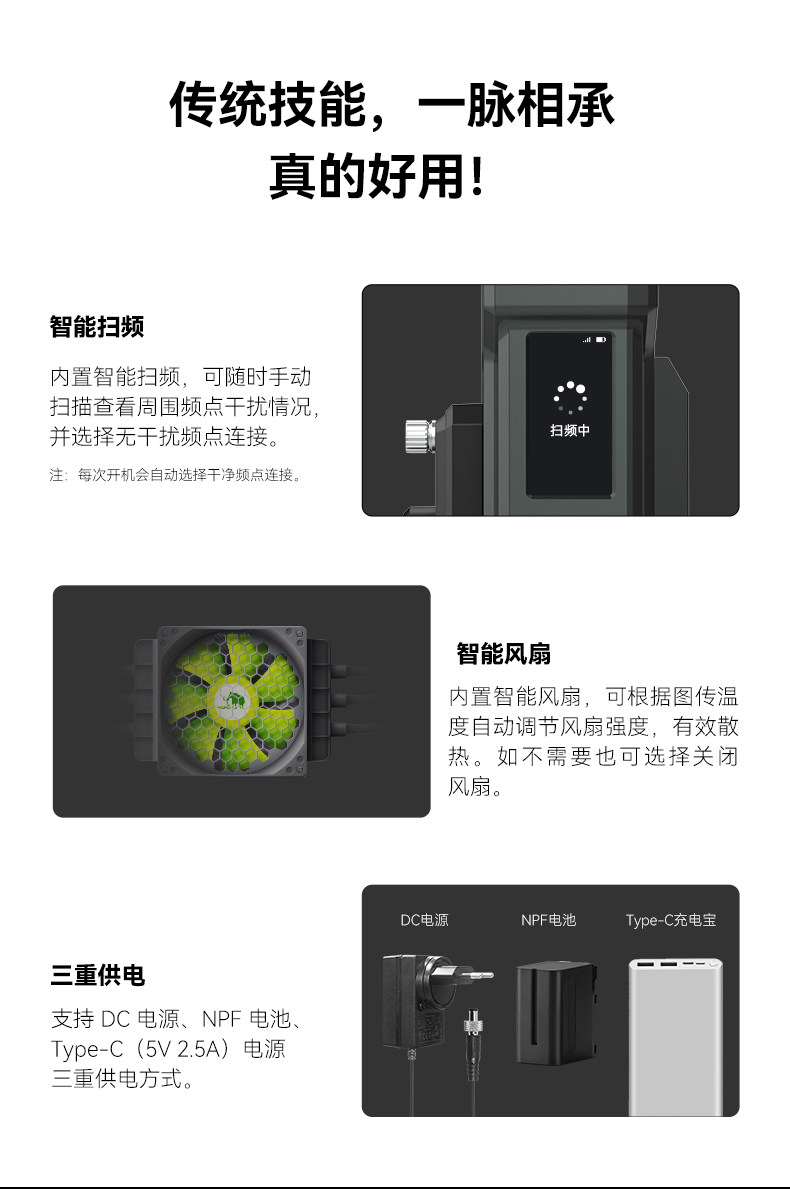 传统技能，一脉相承
真的好用！

智能扫频

内置智能扫频，可随时手动扫描查看周围频点干扰情况，并选择无干扰频点连接。

注：每次开机会自动选择干净频点连接。

扫频中

智能风扇

内置智能风扇，可根据图传温度自动调节风扇强度，有效散热。如不需要也可选择关闭风扇。

三重供电

支持 DC 电源、NPF 电池、Type-C（5V 2.5A）电源三重供电方式。

DC电源

NPF电池

Type-C充电宝