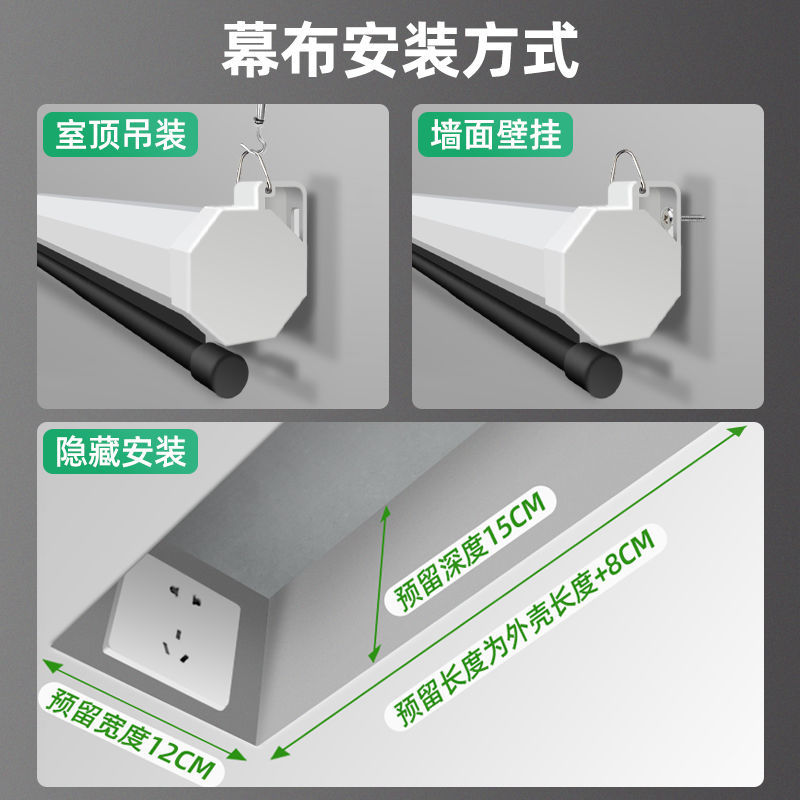 幕布安装方式

室顶吊装

墙面壁挂

隐藏安装

预留深度15CM

预留长度为外壳长度+8CM

预留宽度12CM