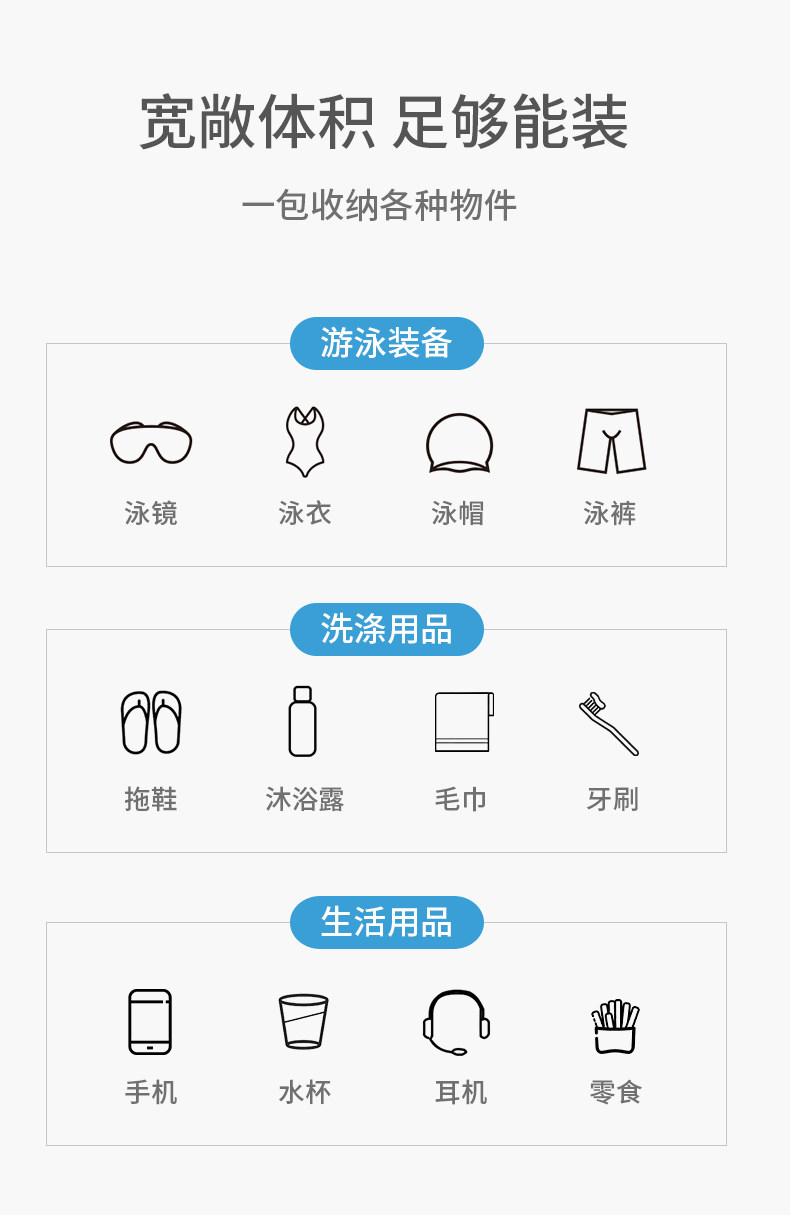 宽敞体积 足够能装

一包收纳各种物件

游泳装备

泳镜 泳衣 泳帽 泳裤

洗涤用品

拖鞋 沐浴露 毛巾 牙刷

生活用品

手机 水杯 耳机 零食