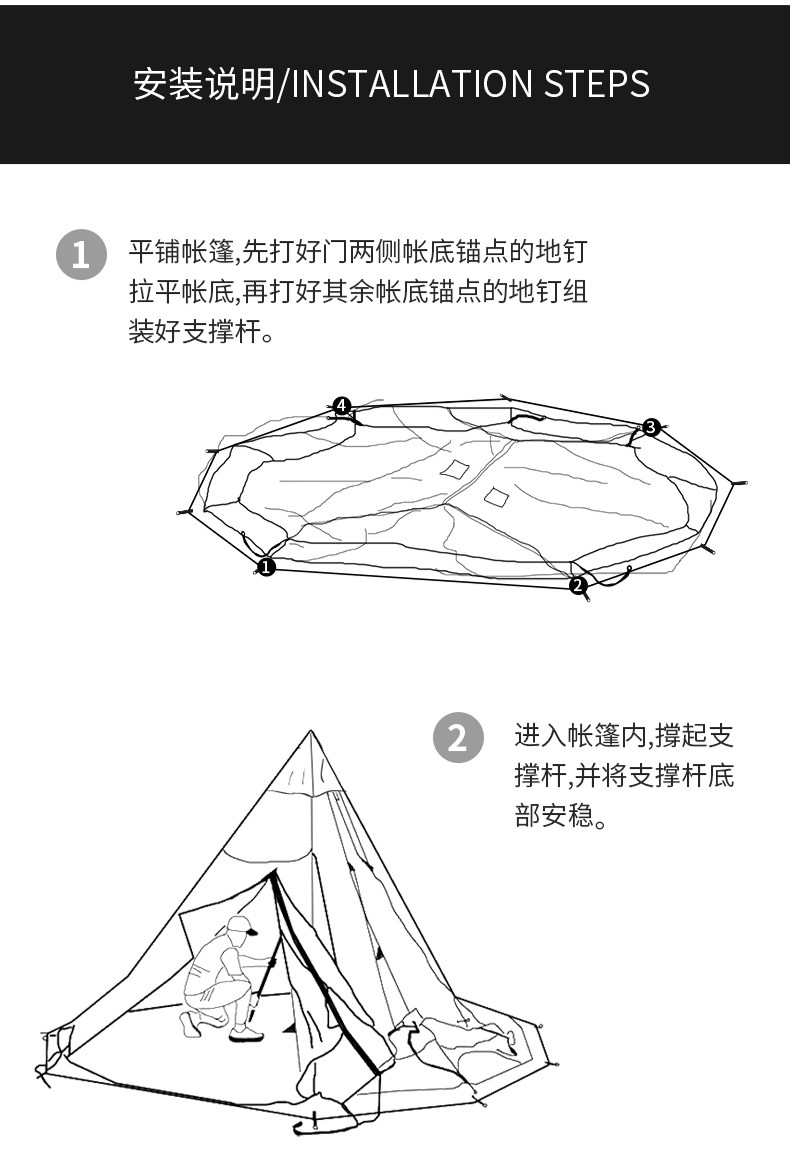 安装说明/INSTALLATION STEPS

1 平铺帐篷,先打好门两侧帐底锚点的地钉拉平帐底,再打好其余帐底锚点的地钉组装好支撑杆。

4 3 1 2

2 进入帐篷内,撑起支撑杆,并将支撑杆底部安稳。