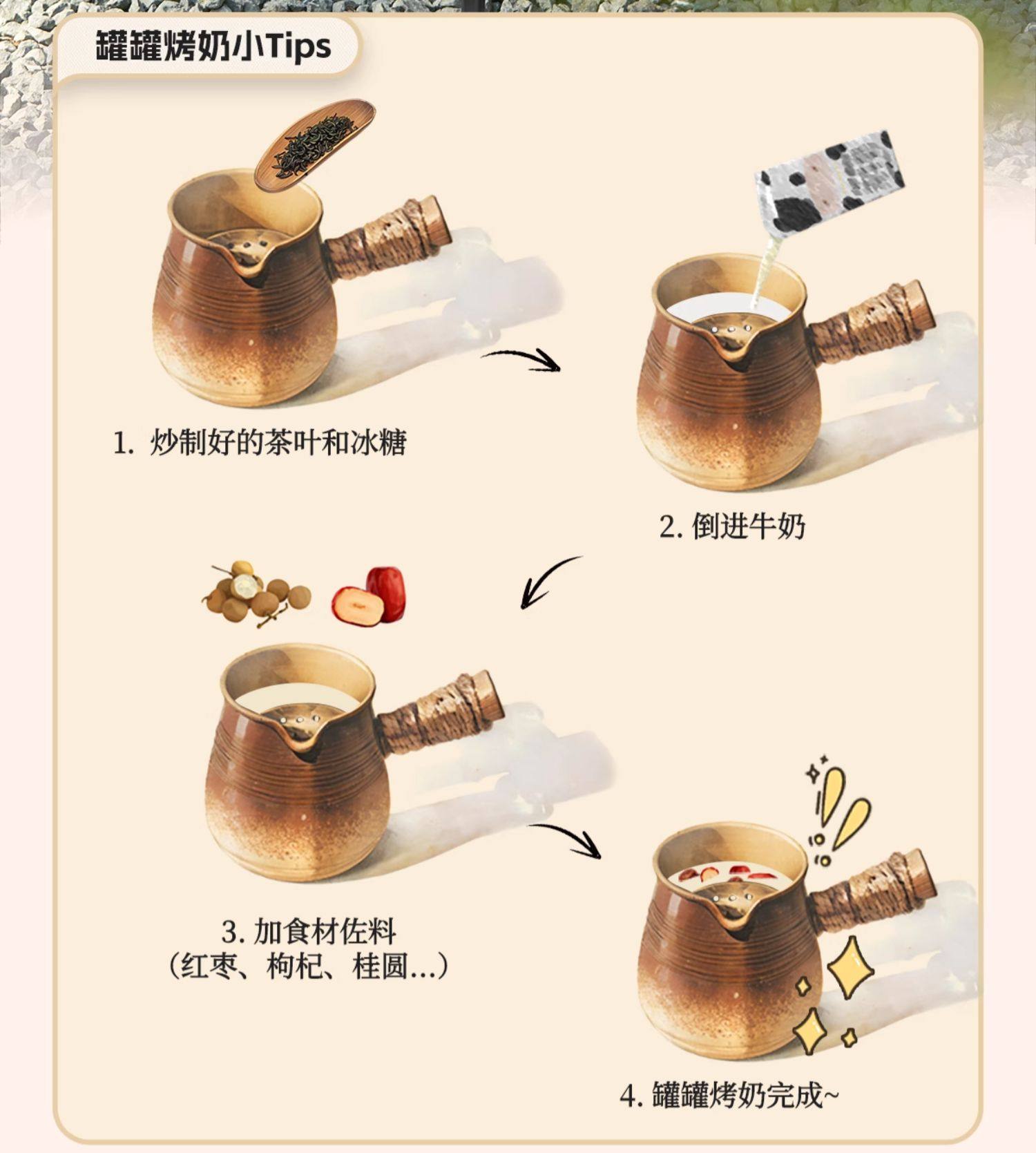 罐罐烤奶小Tips

1. 炒制好的茶叶和冰糖

2. 倒进牛奶

3. 加食材佐料
（红枣、枸杞、桂圆...）

4. 罐罐烤奶完成~