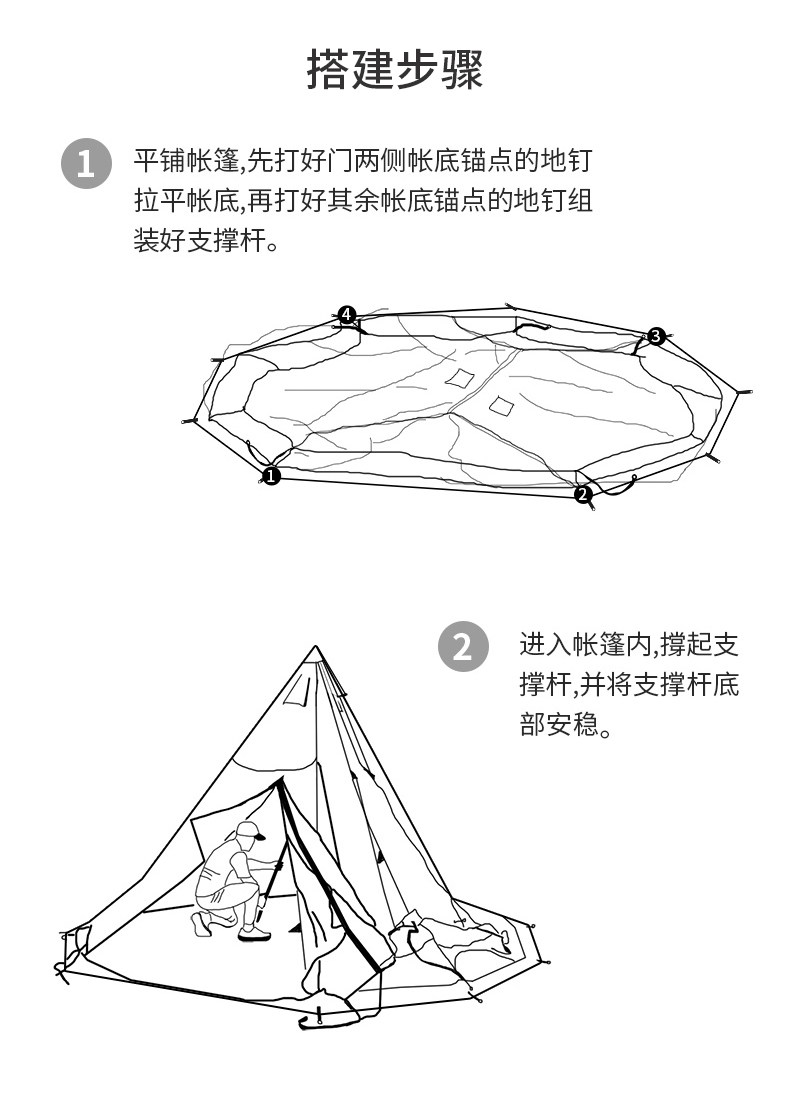 搭建步骤

1
平铺帐篷,先打好门两侧帐底锚点的地钉拉平帐底,再打好其余帐底锚点的地钉组装好支撑杆。

4
3
1
2

2
进入帐篷内,撑起支撑杆,并将支撑杆底部安稳。