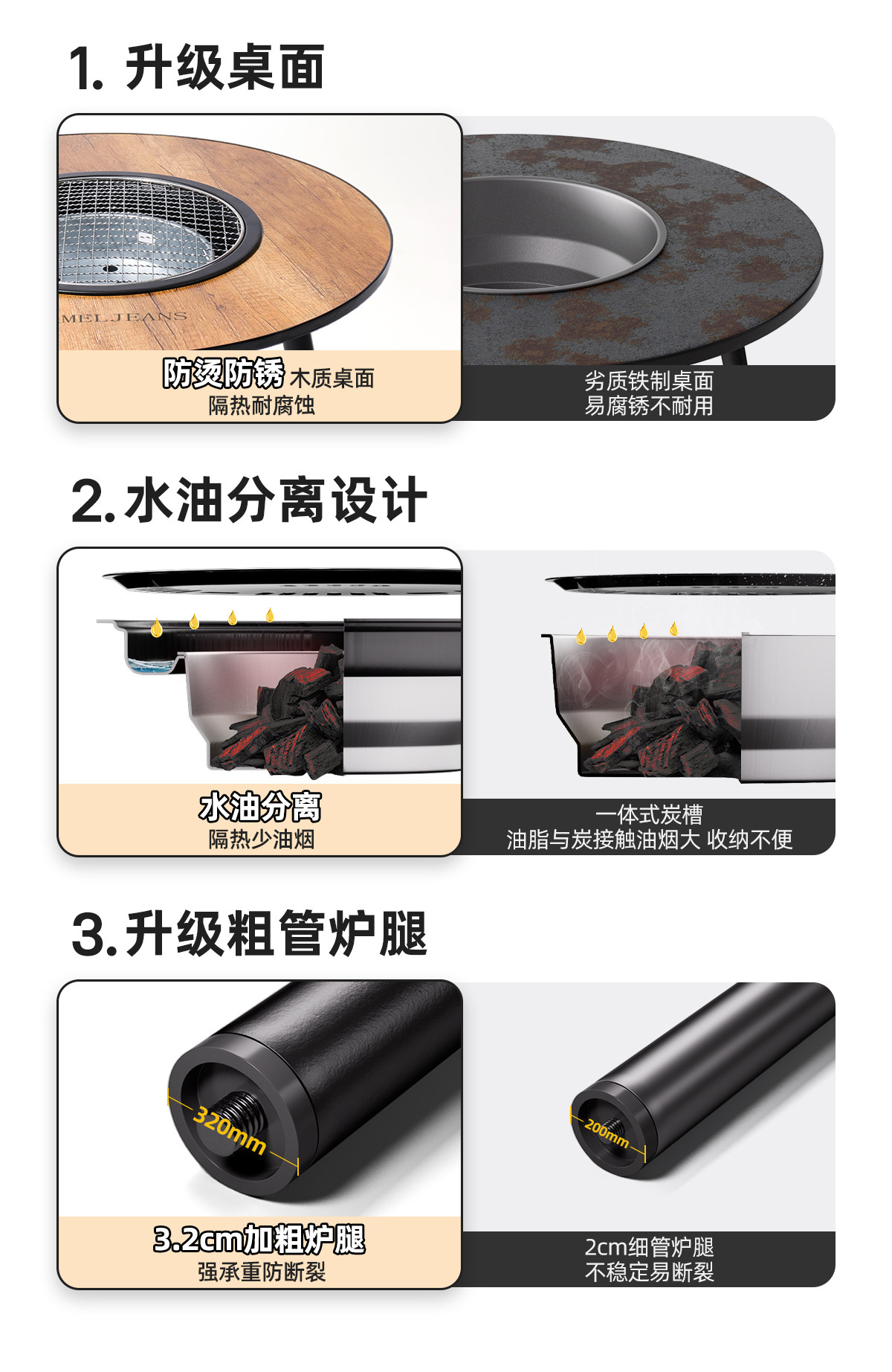 1. 升级桌面

MELJEANS

防烫防锈 木质桌面
隔热耐腐蚀

劣质铁制桌面
易腐锈不耐用

2. 水油分离设计

水油分离
隔热少油烟

一体式炭槽
油脂与炭接触油烟大 收纳不便

3. 升级粗管炉腿

320mm

3.2cm加粗炉腿
强承重防断裂

200mm

2cm细管炉腿
不稳定易断裂