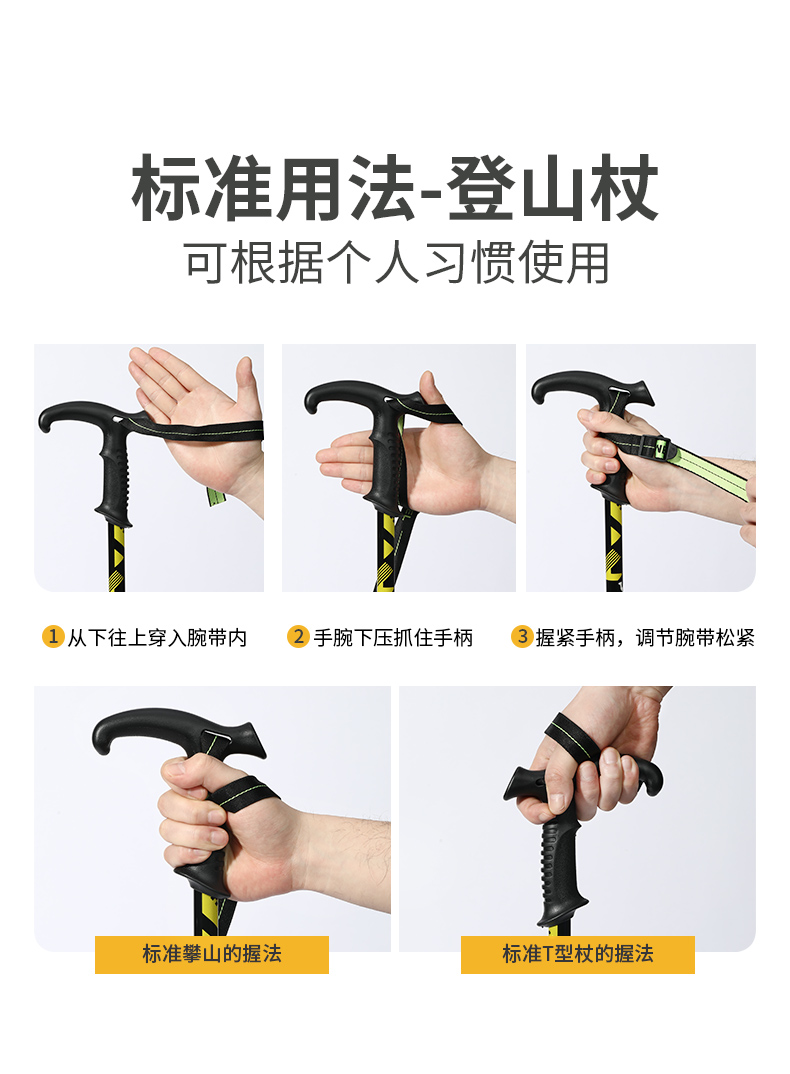 标准用法-登山杖
可根据个人习惯使用

1 从下往上穿入腕带内

2 手腕下压抓住手柄

3 握紧手柄，调节腕带松紧

标准攀山的握法

标准T型杖的握法