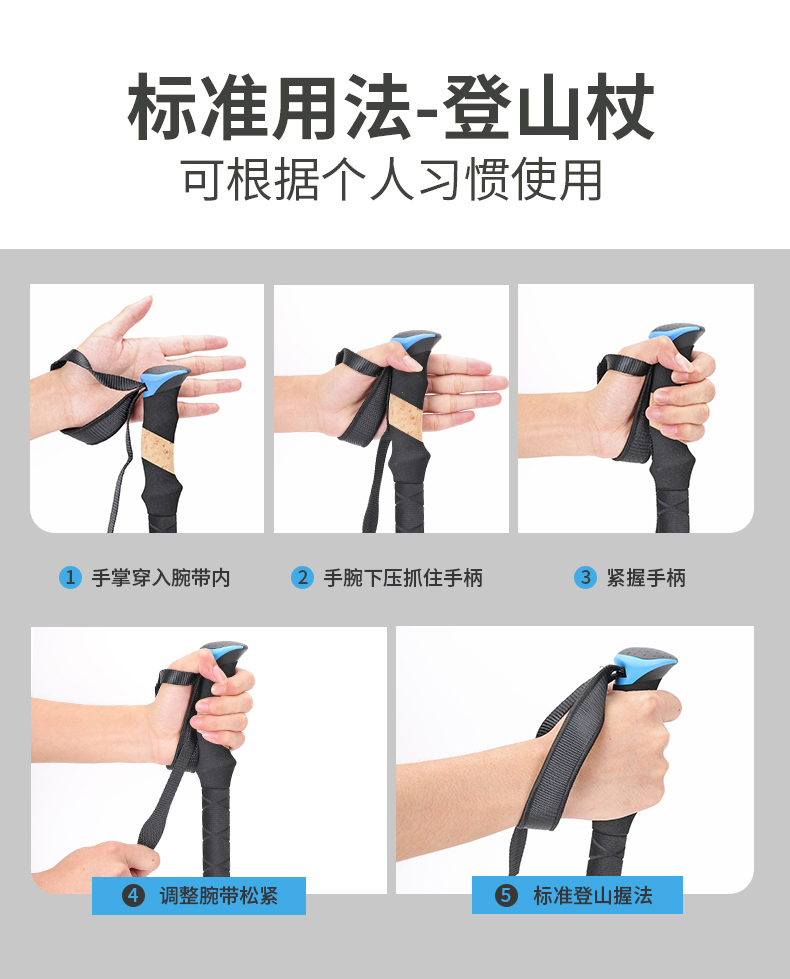 标准用法-登山杖
可根据个人习惯使用

1 手掌穿入腕带内

2 手腕下压抓住手柄

3 紧握手柄

4 调整腕带松紧

5 标准登山握法