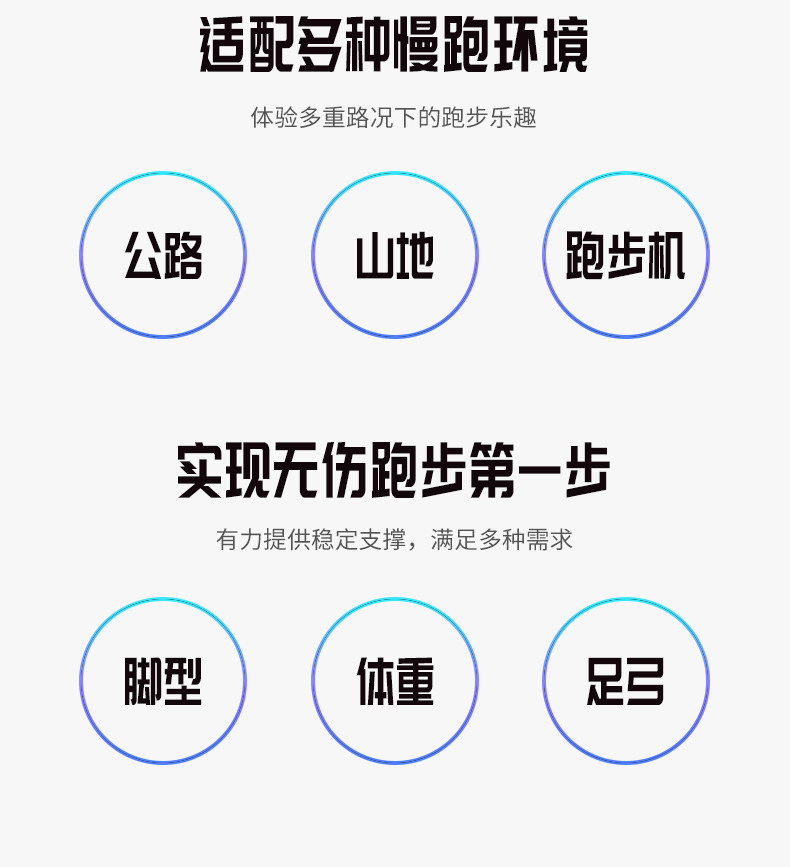 适配多种慢跑环境

体验多重路况下的跑步乐趣

公路

山地

跑步机

实现无伤跑步第一步

有力提供稳定支撑，满足多种需求

脚型

体重

足弓