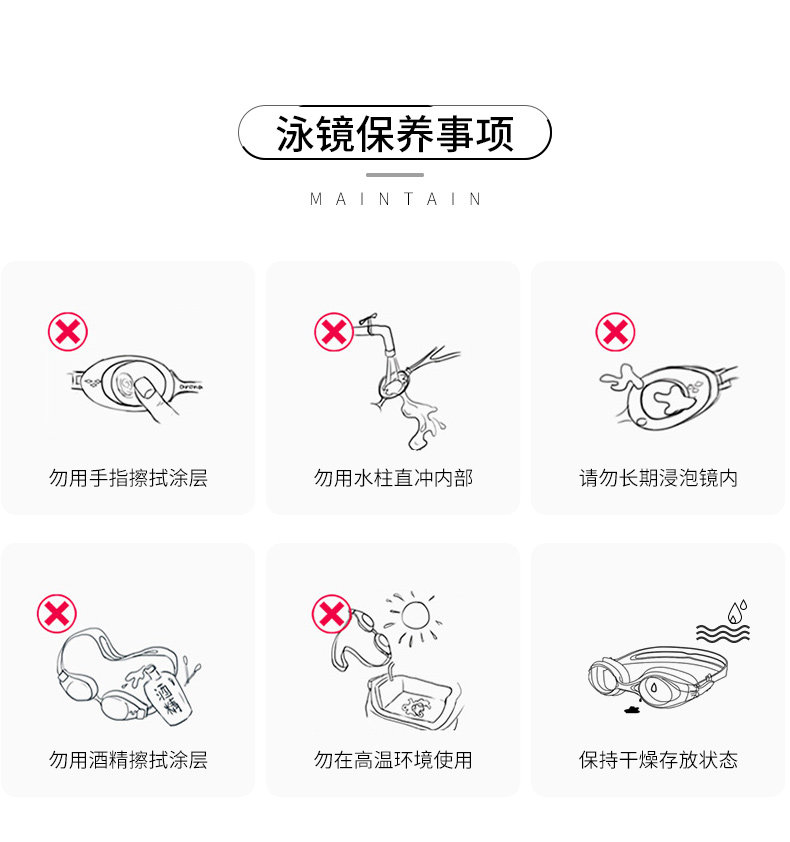 泳镜保养事项

MAINTAIN

勿用手指擦拭涂层

勿用水柱直冲内部

请勿长期浸泡镜内

酒精

勿用酒精擦拭涂层

勿在高温环境使用

保持干燥存放状态