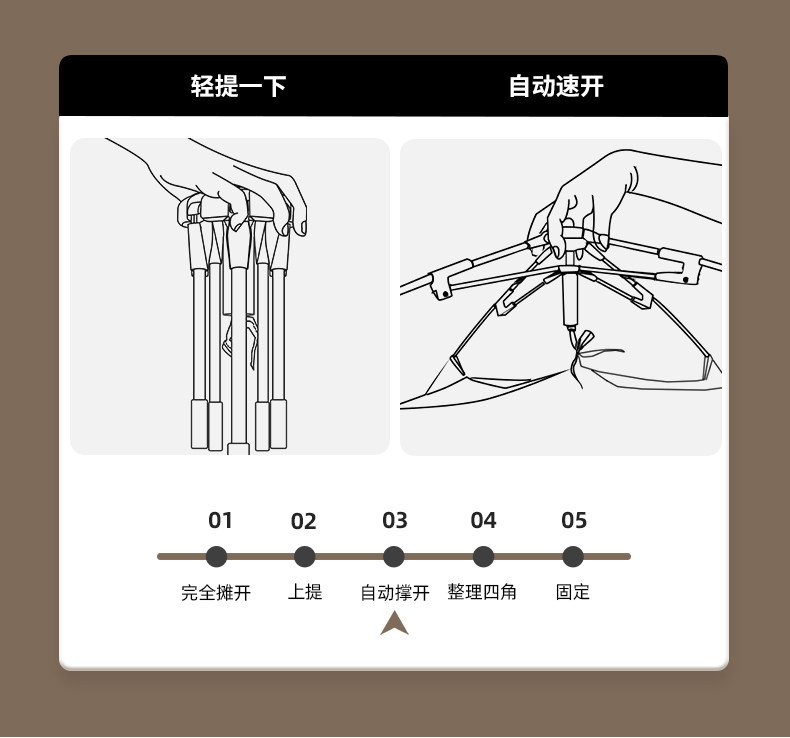 轻提一下

自动速开

01
完全摊开

02
上提

03
自动撑开

04
整理四角

05
固定