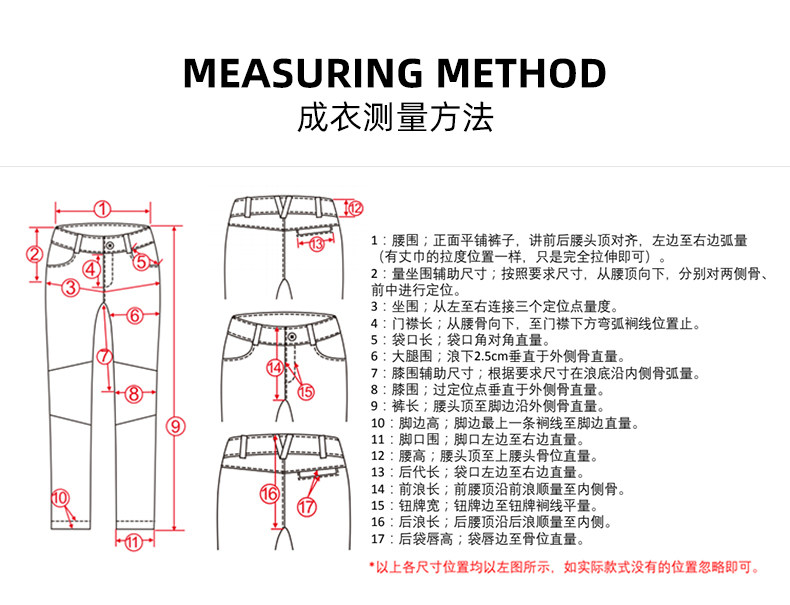 MEASURING METHOD
成衣测量方法

①
②
③
④
⑤
⑥
⑦
⑧
⑨
⑩
⑪
⑫
⑬
⑭
⑮
⑯
⑰

1：腰围；正面平铺裤子，讲前后腰头顶对齐，左边至右边弧量（有丈巾的拉度位置一样，只是完全拉伸即可）。
2：量坐围辅助尺寸；按照要求尺寸，从腰顶向下，分别对两侧骨、前中进行定位。
3：坐围；从左至右连接三个定位点量度。
4：门襟长；从腰骨向下，至门襟下方弯弧裥线位置止。
5：袋口长；袋口角对角直量。
6：大腿围；浪下2.5cm垂直于外侧骨直量。
7：膝围辅助尺寸；根据要求尺寸在浪底沿内侧骨弧量。
8：膝围；过定位点垂直于外侧骨直量。
9：裤长；腰头顶至脚边沿外侧骨直量。
10：脚边高；脚边最上一条裥线至脚边直量。
11：脚口围；脚口左边至右边直量。
12：腰高；腰头顶至上腰头骨位直量。
13：后代长；袋口左边至右边直量。
14：前浪长；前腰顶沿前浪顺量至内侧骨。
15：钮牌宽；钮牌边至钮牌裥线平量。
16：后浪长；后腰顶沿后浪顺量至内侧。
17：后袋唇高；袋唇边至骨位直量。

*以上各尺寸位置均以左图所示，如实际款式没有的位置忽略即可。