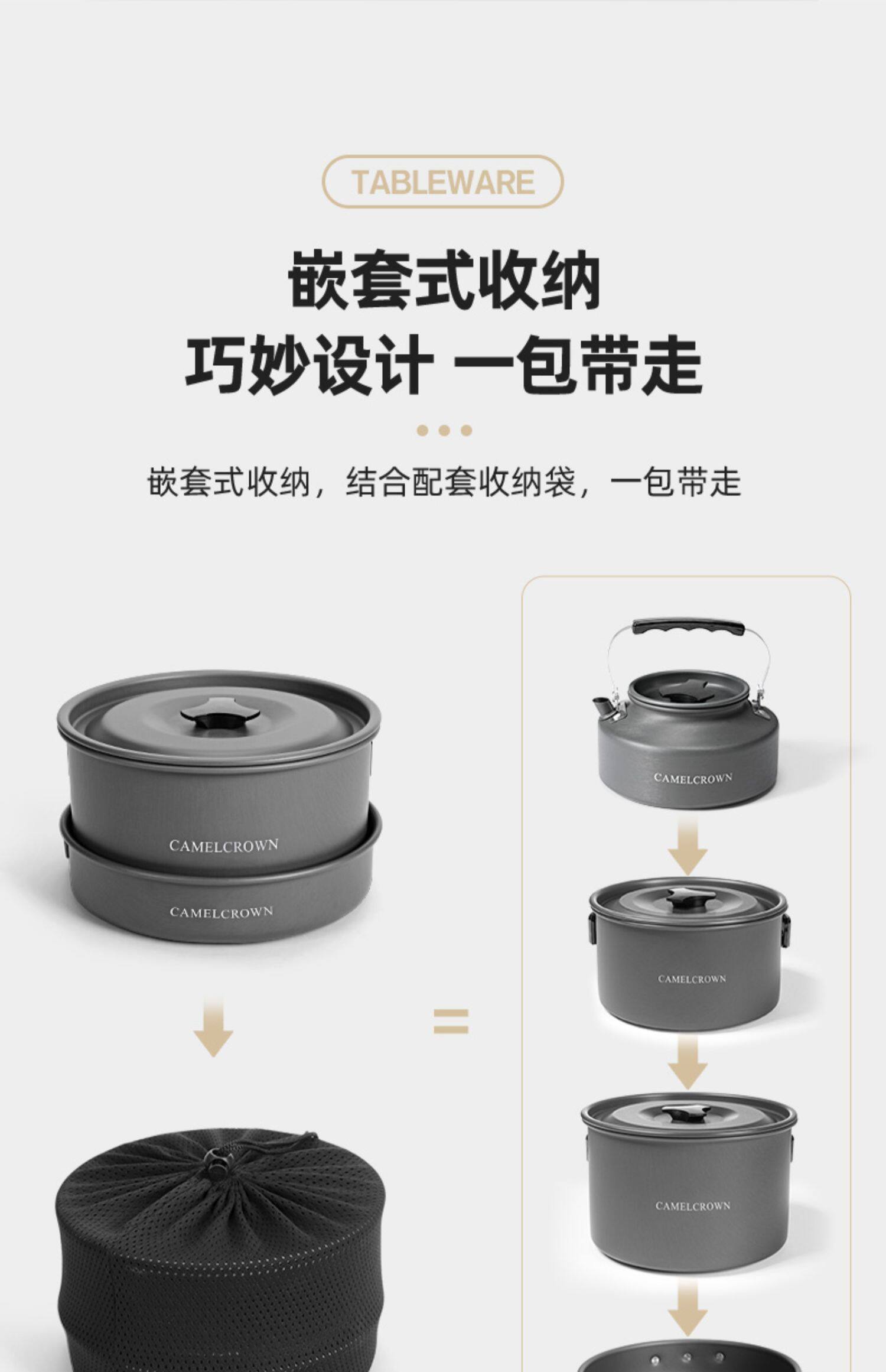 TABLEWARE

嵌套式收纳
巧妙设计 一包带走

嵌套式收纳，结合配套收纳袋，一包带走

CAMELCROWN
CAMELCROWN

=

CAMELCROWN
CAMELCROWN
CAMELCROWN