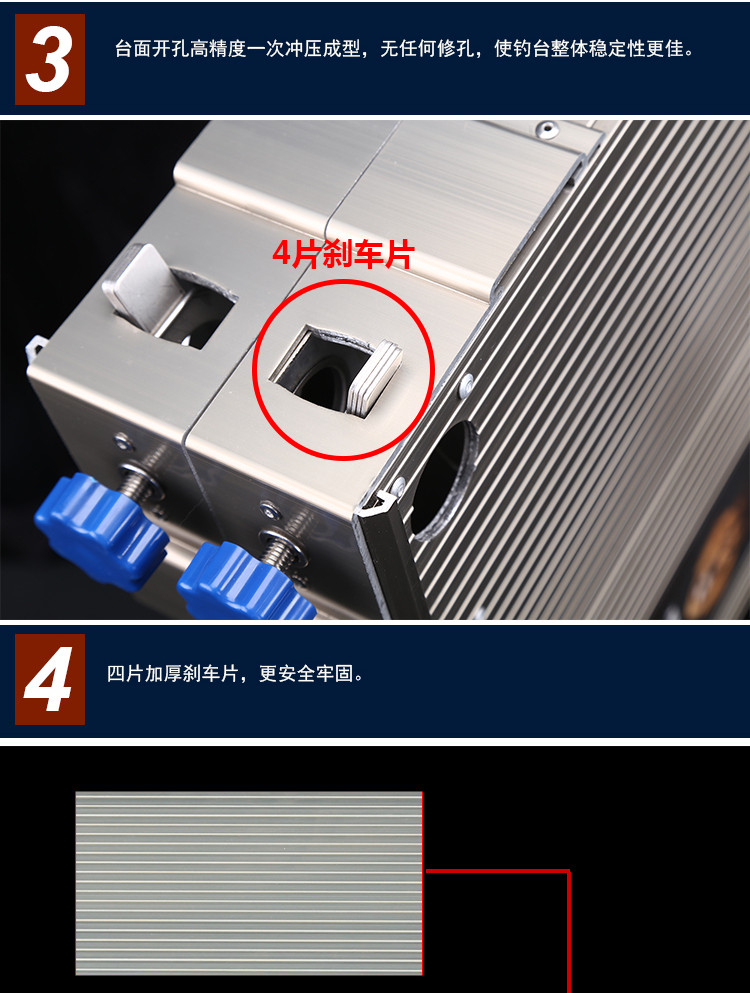 3

台面开孔高精度一次冲压成型，无任何修孔，使钓台整体稳定性更佳。

4片刹车片

4

四片加厚刹车片，更安全牢固。