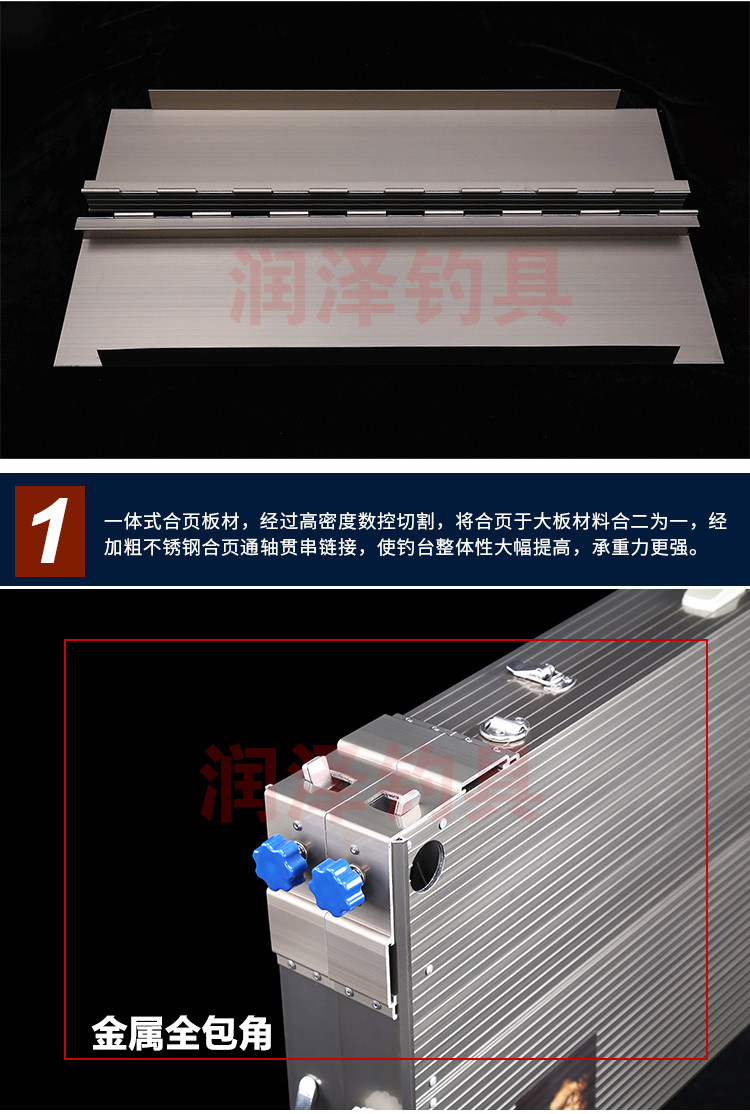 润泽钓具

1

一体式合页板材，经过高密度数控切割，将合页于大板材料合二为一，经加粗不锈钢合页通轴贯串链接，使钓台整体性大幅提高，承重力更强。

润泽钓具

金属全包角