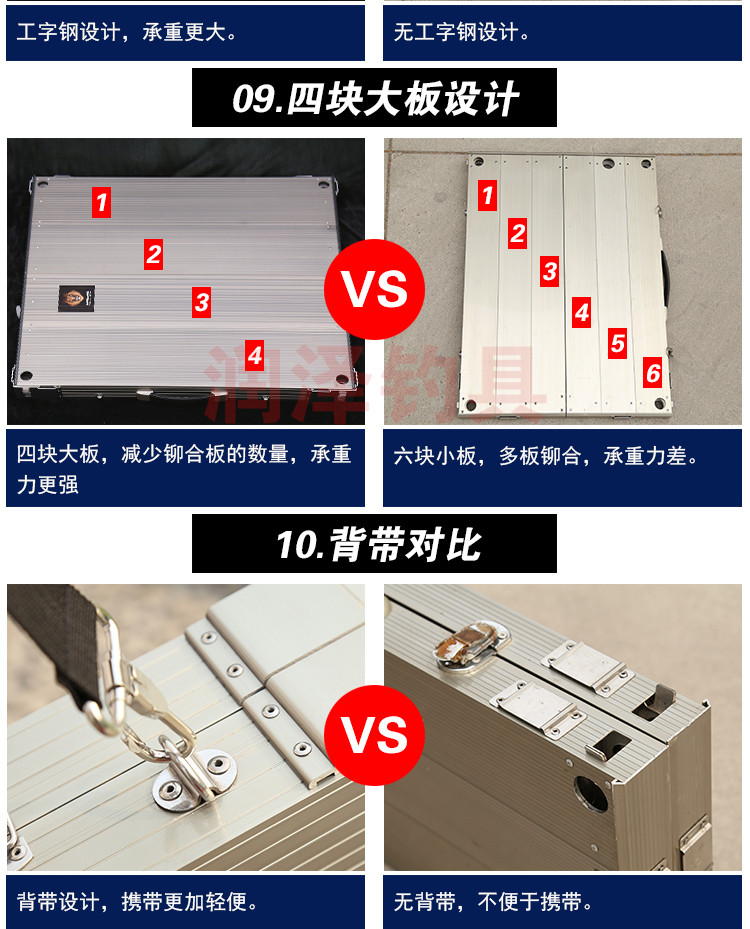 工字钢设计，承重更大。

无工字钢设计。

09.四块大板设计

1
2
3
4

VS

1
2
3
4
5
6

润泽钓具

四块大板，减少铆合板的数量，承重力更强

六块小板，多板铆合，承重力差。

10.背带对比

VS

背带设计，携带更加轻便。

无背带，不便于携带。