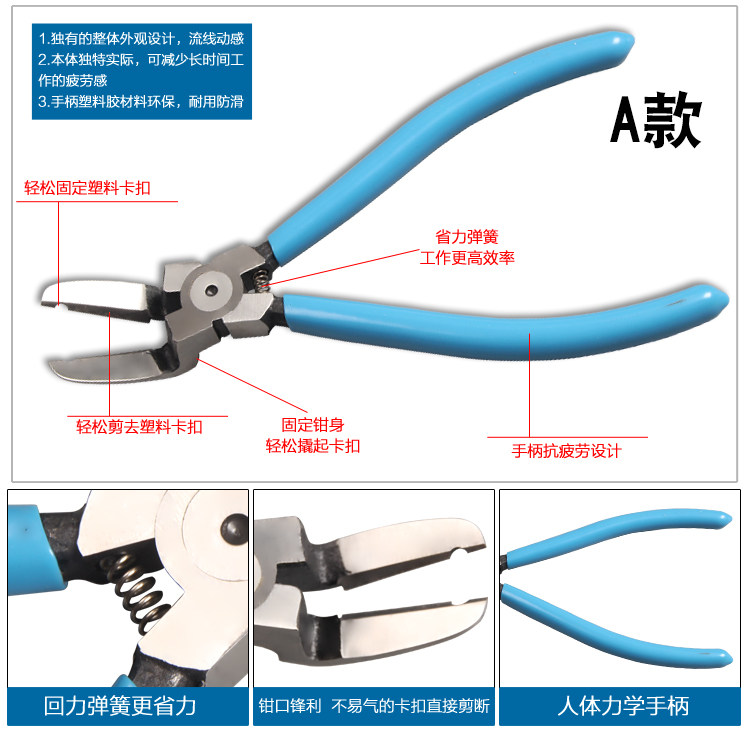 1.独有的整体外观设计，流线动感
2.本体独特实际，可减少长时间工作的疲劳感
3.手柄塑料胶材料环保，耐用防滑

A款

轻松固定塑料卡扣

省力弹簧
工作更高效率

轻松剪去塑料卡扣

固定钳身
轻松撬起卡扣

手柄抗疲劳设计

回力弹簧更省力

钳口锋利 不易气的卡扣直接剪断

人体力学手柄