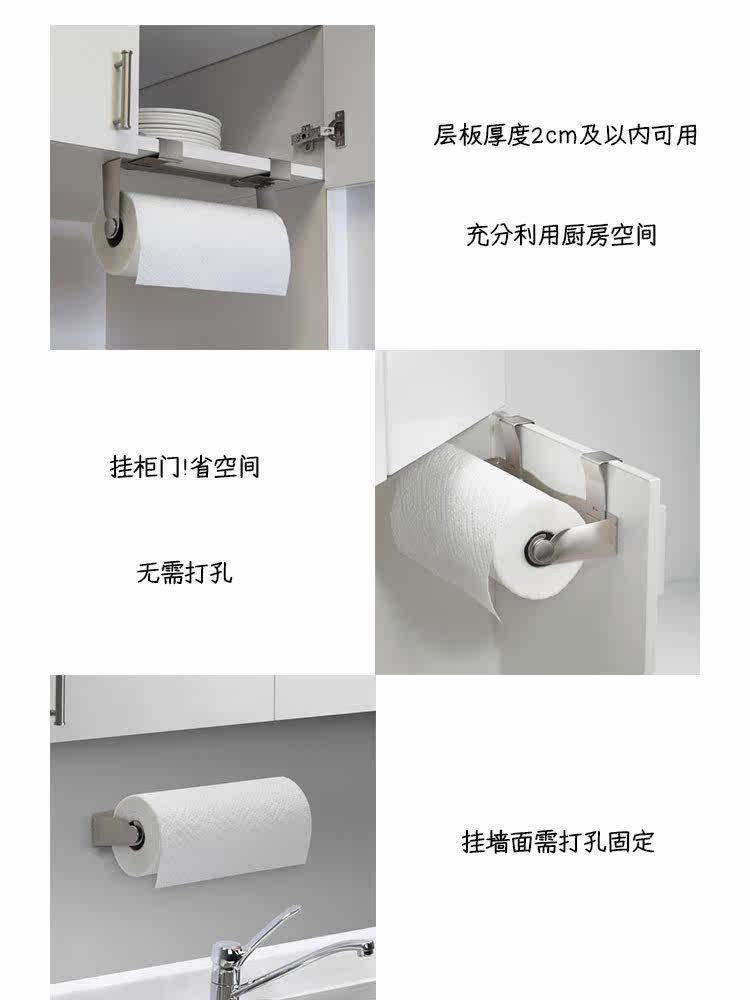 层板厚度2cm及以内可用

充分利用厨房空间

挂柜门!省空间

无需打孔

挂墙面需打孔固定