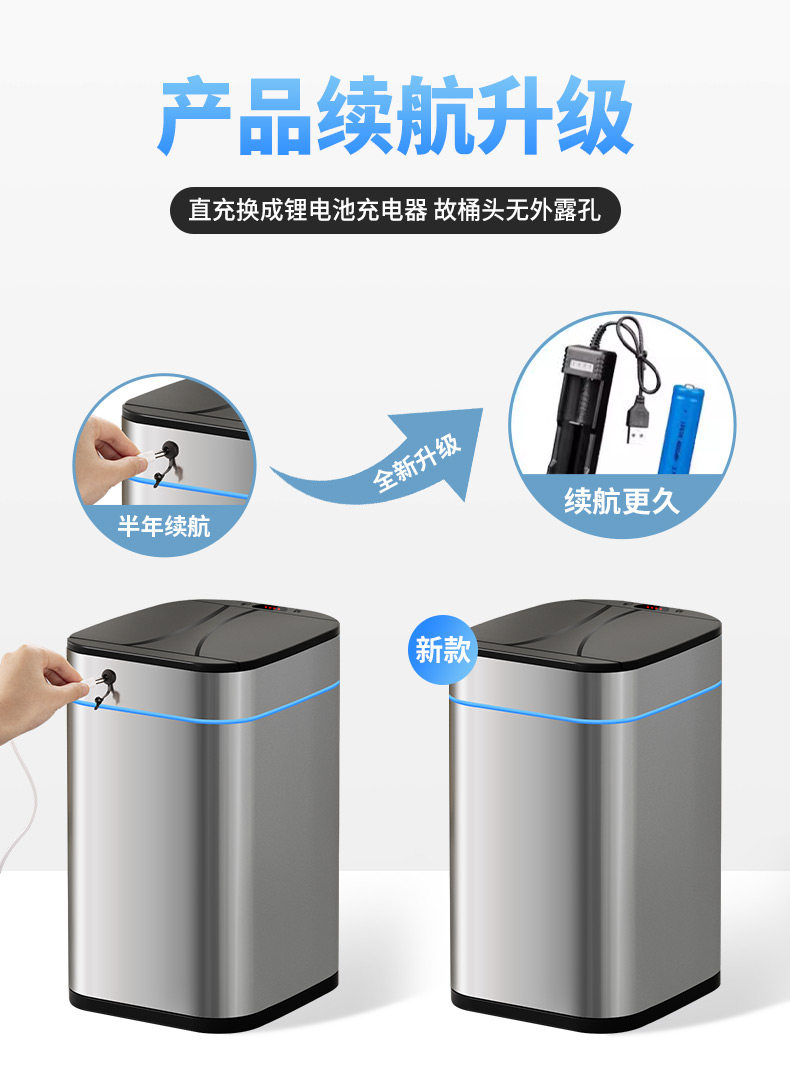 产品续航升级

直充换成锂电池充电器 故桶头无外露孔

半年续航

全新升级

续航更久

新款