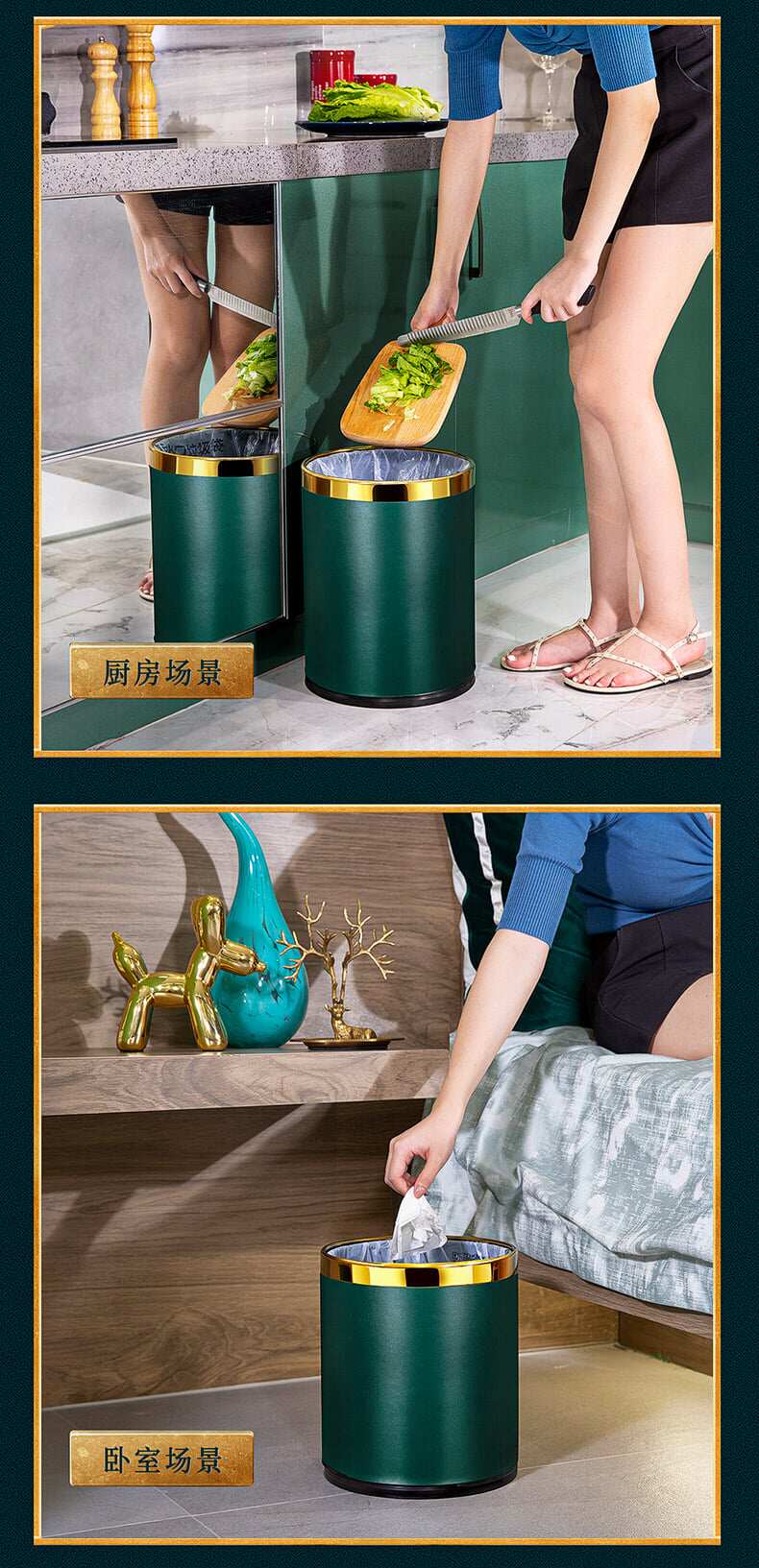 厨房场景

卧室场景