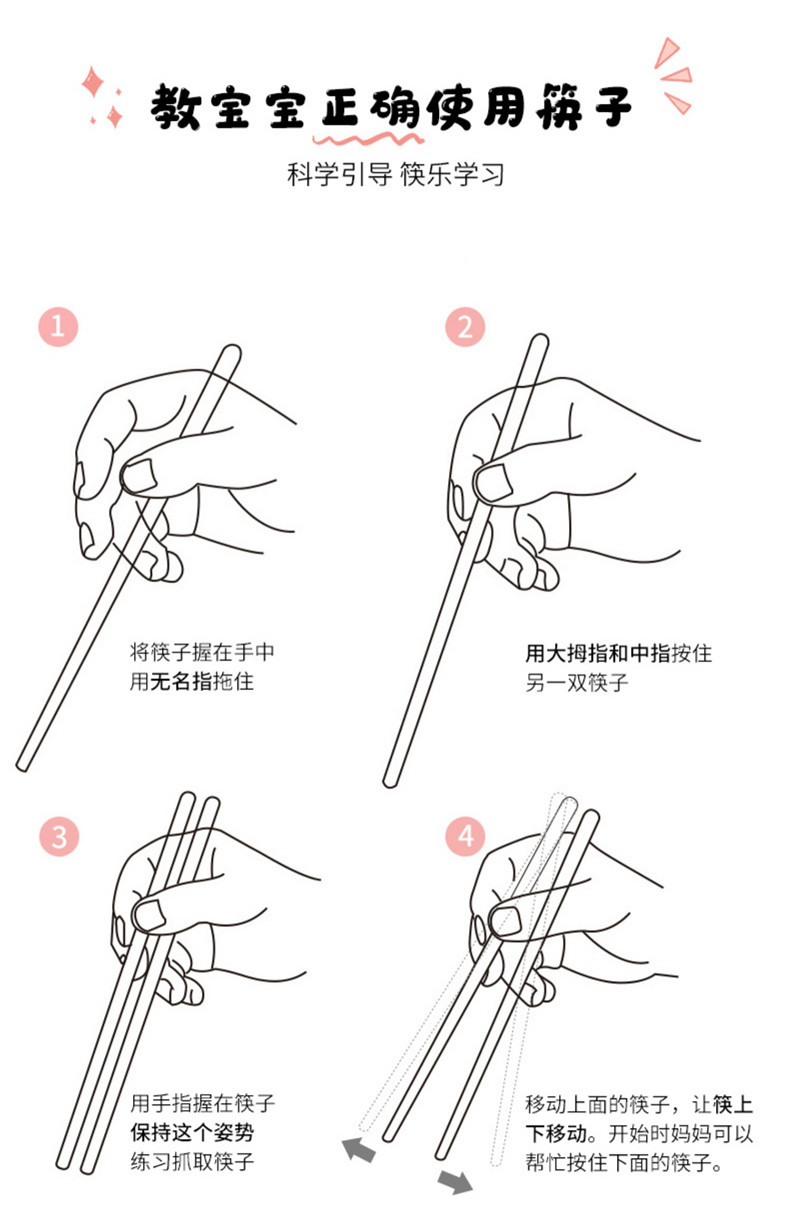 教宝宝正确使用筷子

科学引导 筷乐学习

1

将筷子握在手中
用无名指拖住

2

用大拇指和中指按住
另一双筷子

3

用手指握在筷子
保持这个姿势
练习抓取筷子

4

移动上面的筷子，让筷上下移动。开始时妈妈可以帮忙按住下面的筷子。