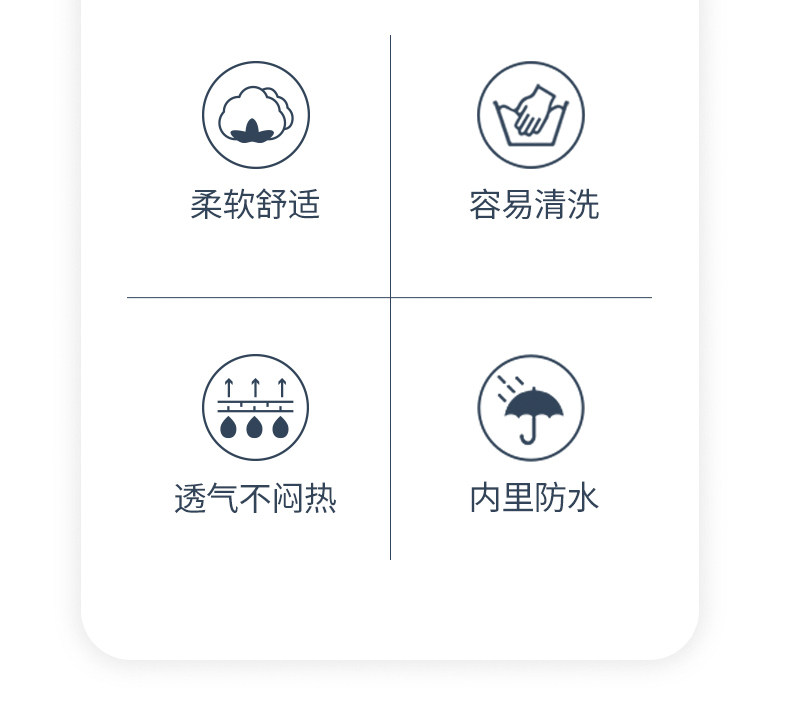 柔软舒适

容易清洗

透气不闷热

内里防水