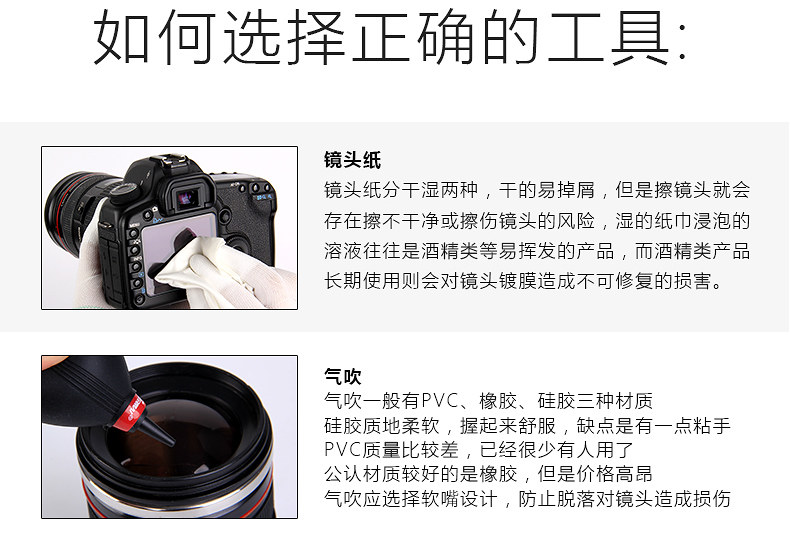 如何选择正确的工具:

镜头纸

镜头纸分干湿两种，干的易掉屑，但是擦镜头就会存在擦不干净或擦伤镜头的风险，湿的纸巾浸泡的溶液往往是酒精类等易挥发的产品，而酒精类产品长期使用则会对镜头镀膜造成不可修复的损害。

气吹

气吹一般有PVC、橡胶、硅胶三种材质
硅胶质地柔软，握起来舒服，缺点是有一点粘手
PVC质量比较差，已经很少有人用了
公认材质较好的是橡胶，但是价格高昂
气吹应选择软嘴设计，防止脱落对镜头造成损伤