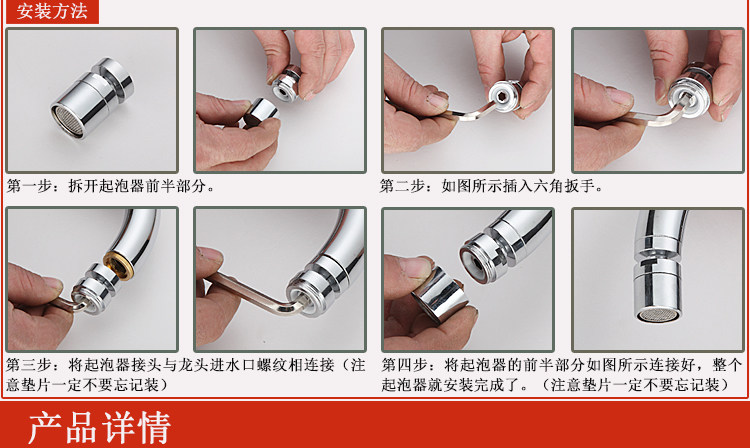 安装方法

第一步：拆开起泡器前半部分。

第二步：如图所示插入六角扳手。

第三步：将起泡器接头与龙头进水口螺纹相连接（注意垫片一定不要忘记装）

第四步：将起泡器的前半部分如图所示连接好，整个起泡器就安装完成了。（注意垫片一定不要忘记装）

产品详情