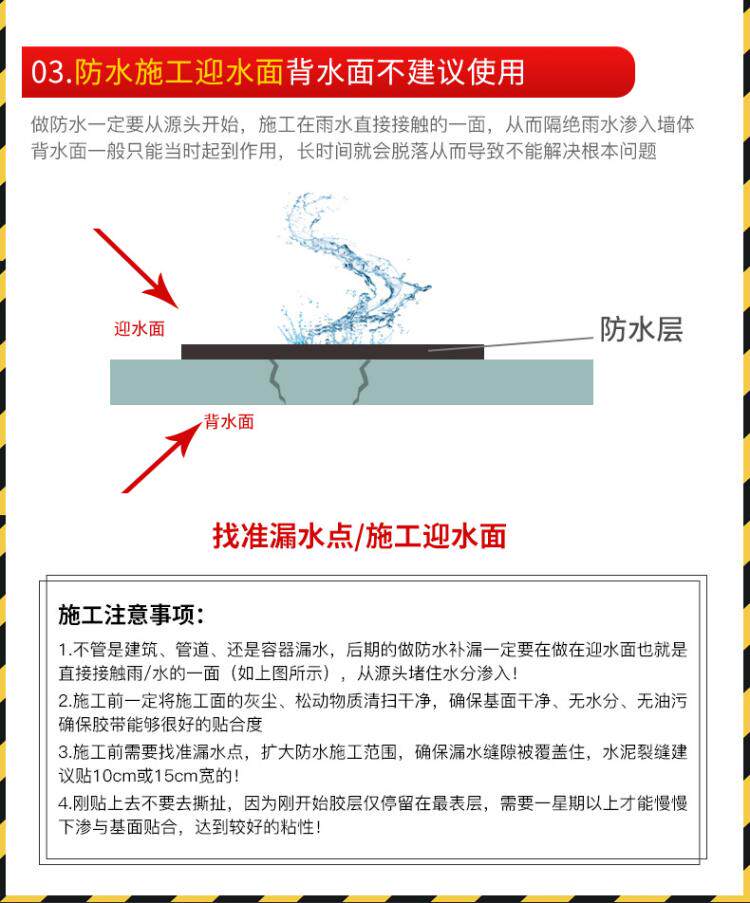 03.防水施工迎水面背水面不建议使用

做防水一定要从源头开始，施工在雨水直接接触的一面，从而隔绝雨水渗入墙体
背水面一般只能当时起到作用，长时间就会脱落从而导致不能解决根本问题

迎水面

防水层

背水面

找准漏水点/施工迎水面

施工注意事项：

1.不管是建筑、管道、还是容器漏水，后期的做防水补漏一定要在做在迎水面也就是直接接触雨/水的一面（如上图所示），从源头堵住水分渗入！

2.施工前一定将施工面的灰尘、松动物质清扫干净，确保基面干净、无水分、无油污确保胶带能够很好的贴合度

3.施工前需要找准漏水点，扩大防水施工范围，确保漏水缝隙被覆盖住，水泥裂缝建议贴10cm或15cm宽的！

4.刚贴上去不要去撕扯，因为刚开始胶层仅停留在最表层，需要一星期以上才能慢慢下渗与基面贴合，达到较好的粘性！