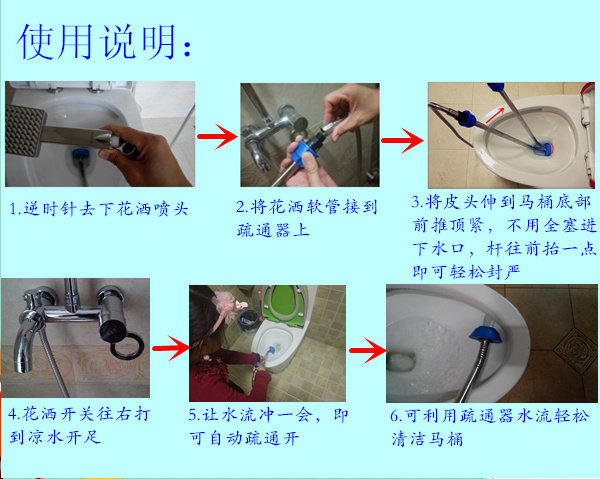 使用说明：

1.逆时针去下花洒喷头

2.将花洒软管接到疏通器上

3.将皮头伸到马桶底部前推顶紧，不用全塞进下水口，杆往前抬一点即可轻松封严

4.花洒开关往右打到凉水开足

5.让水流冲一会，即可自动疏通开

6.可利用疏通器水流轻松清洁马桶