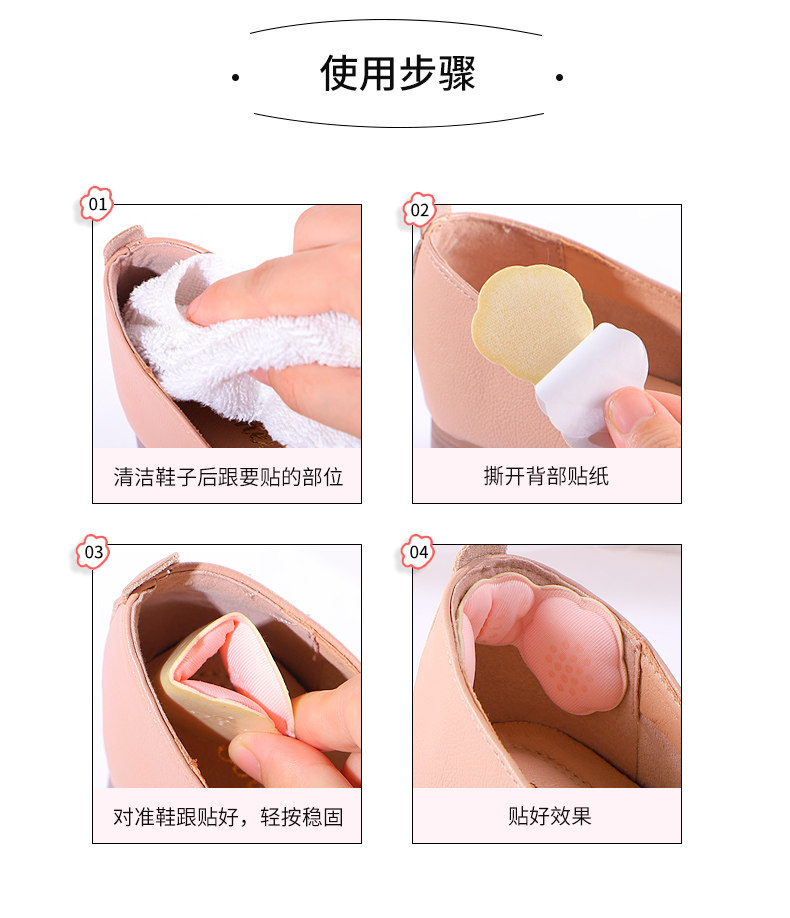 使用步骤

01
清洁鞋子后跟要贴的部位

02
撕开背部贴纸

03
对准鞋跟贴好，轻按稳固

04
贴好效果