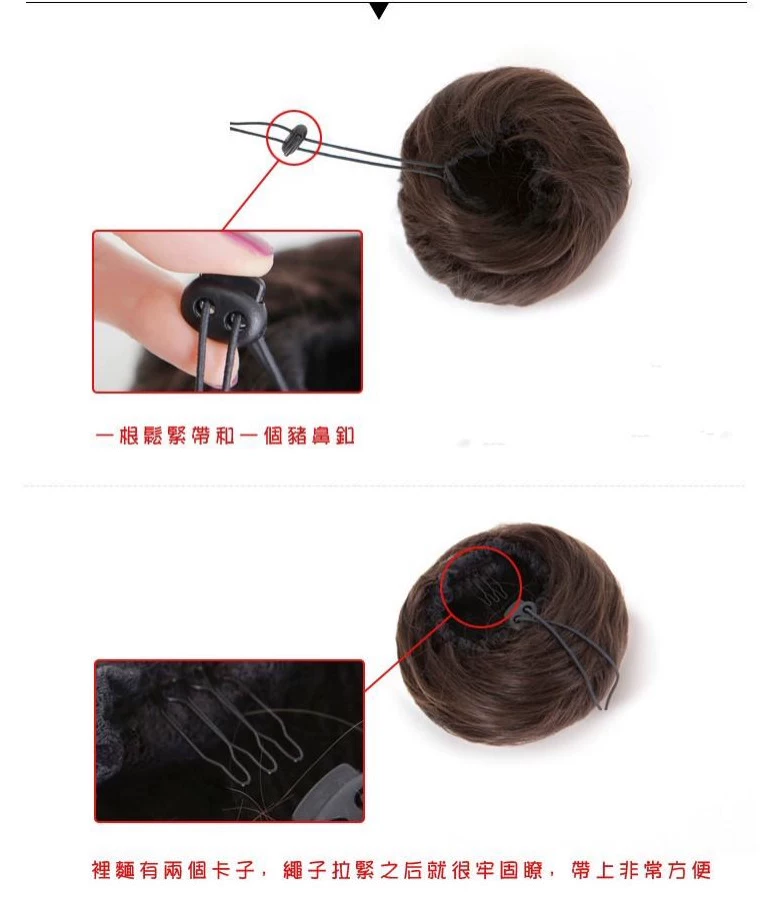 一根鬆緊帶和一個豬鼻釦

裡麵有兩個卡子，繩子拉緊之后就很牢固瞭，帶上非常方便