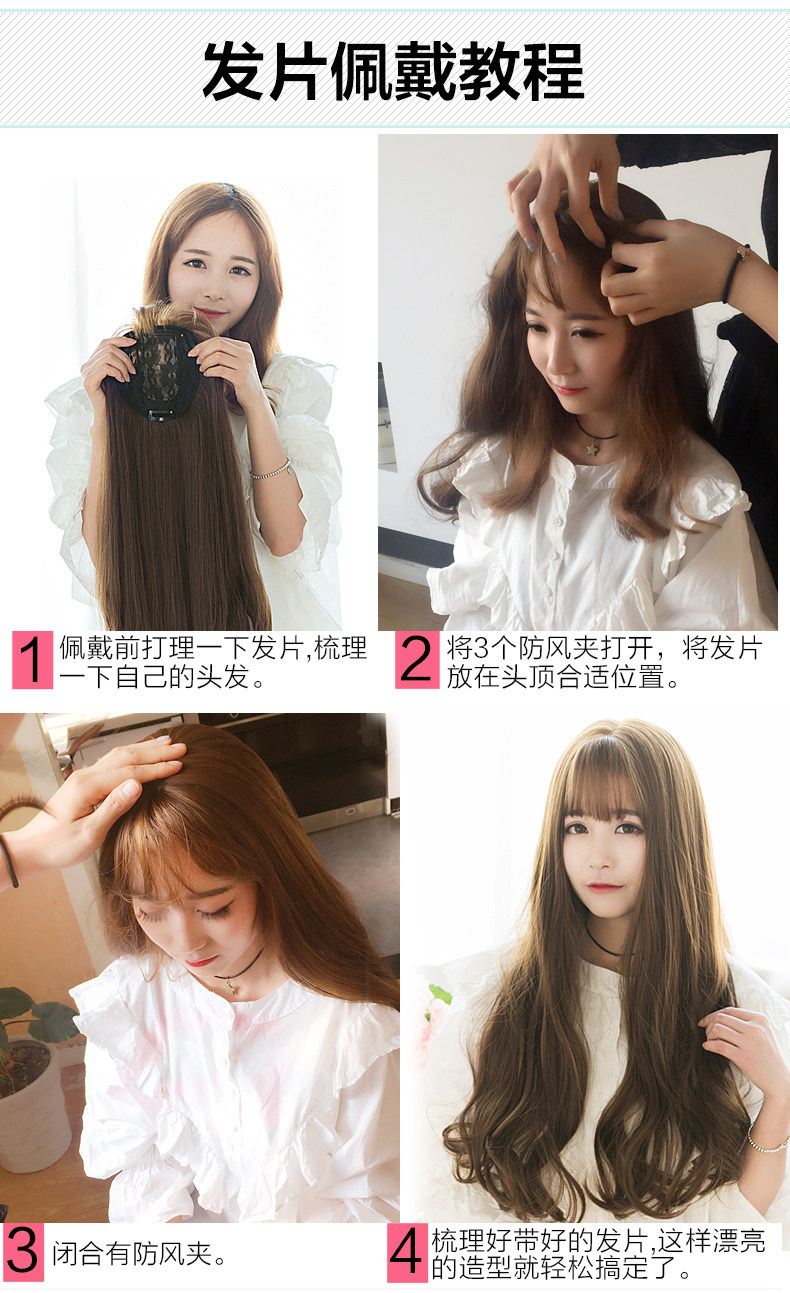 发片佩戴教程

1 佩戴前打理一下发片,梳理一下自己的头发。

2 将3个防风夹打开，将发片放在头顶合适位置。

3 闭合有防风夹。

4 梳理好带好的发片,这样漂亮的造型就轻松搞定了。