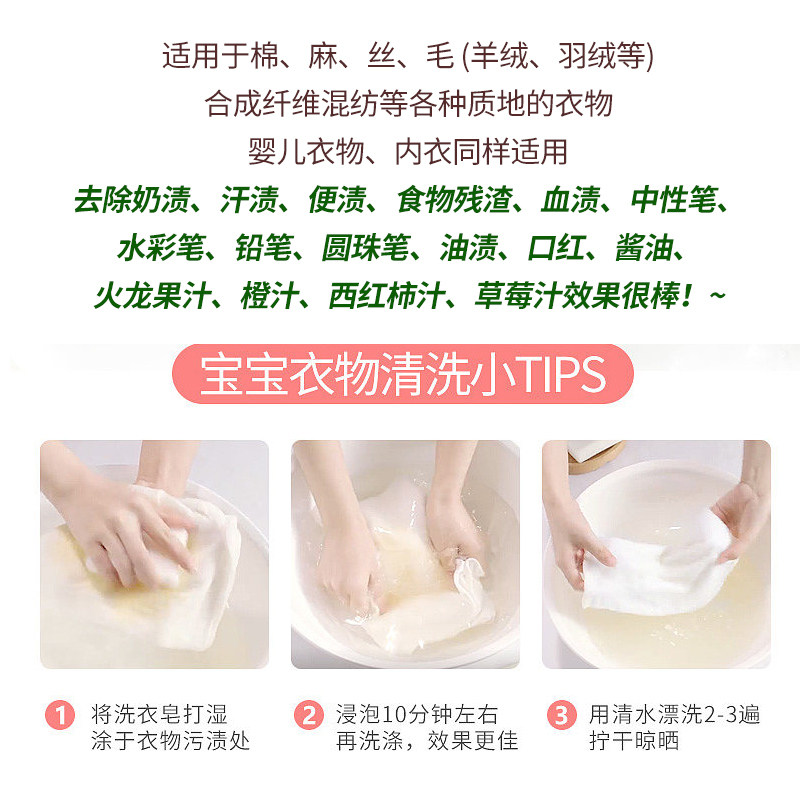 适用于棉、麻、丝、毛 (羊绒、羽绒等)
合成纤维混纺等各种质地的衣物
婴儿衣物、内衣同样适用

去除奶渍、汗渍、便渍、食物残渣、血渍、中性笔、水彩笔、铅笔、圆珠笔、油渍、口红、酱油、火龙果汁、橙汁、西红柿汁、草莓汁效果很棒！~

宝宝衣物清洗小TIPS

1 将洗衣皂打湿
涂于衣物污渍处

2 浸泡10分钟左右
再洗涤，效果更佳

3 用清水漂洗2-3遍
拧干晾晒