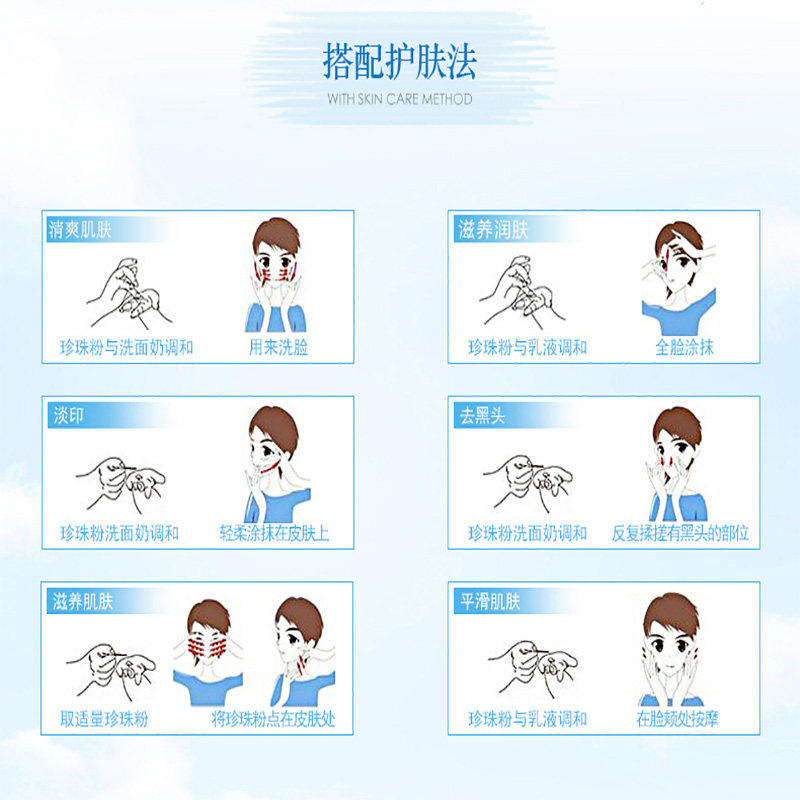 搭配护肤法
WITH SKIN CARE METHOD

清爽肌肤
珍珠粉与洗面奶调和
用来洗脸

滋养润肤
珍珠粉与乳液调和
全脸涂抹

淡印
珍珠粉洗面奶调和
轻柔涂抹在皮肤上

去黑头
珍珠粉洗面奶调和
反复揉搓有黑头的部位

滋养肌肤
取适量珍珠粉
将珍珠粉点在皮肤处

平滑肌肤
珍珠粉与乳液调和
在脸颊处按摩