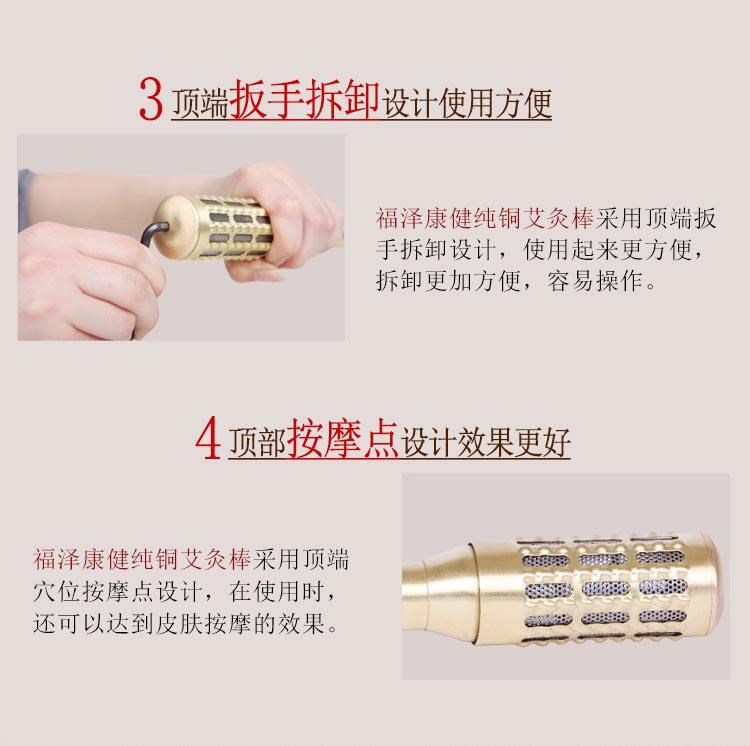 3 顶端扳手拆卸设计使用方便

福泽康健纯铜艾灸棒采用顶端扳手拆卸设计，使用起来更方便，拆卸更加方便，容易操作。

4 顶部按摩点设计效果更好

福泽康健纯铜艾灸棒采用顶端穴位按摩点设计，在使用时，还可以达到皮肤按摩的效果。