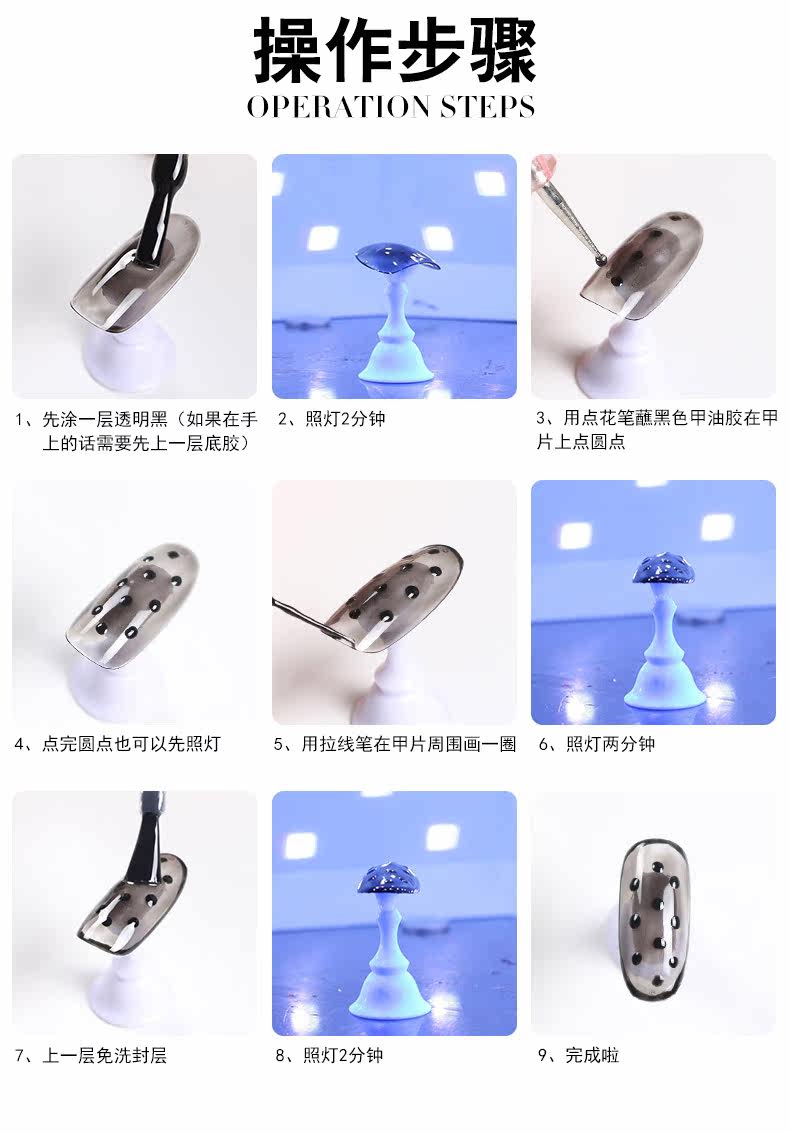 操作步骤
OPERATION STEPS

1、先涂一层透明黑（如果在手上的话需要先上一层底胶）

2、照灯2分钟

3、用点花笔蘸黑色甲油胶在甲片上点圆点

4、点完圆点也可以先照灯

5、用拉线笔在甲片周围画一圈

6、照灯两分钟

7、上一层免洗封层

8、照灯2分钟

9、完成啦