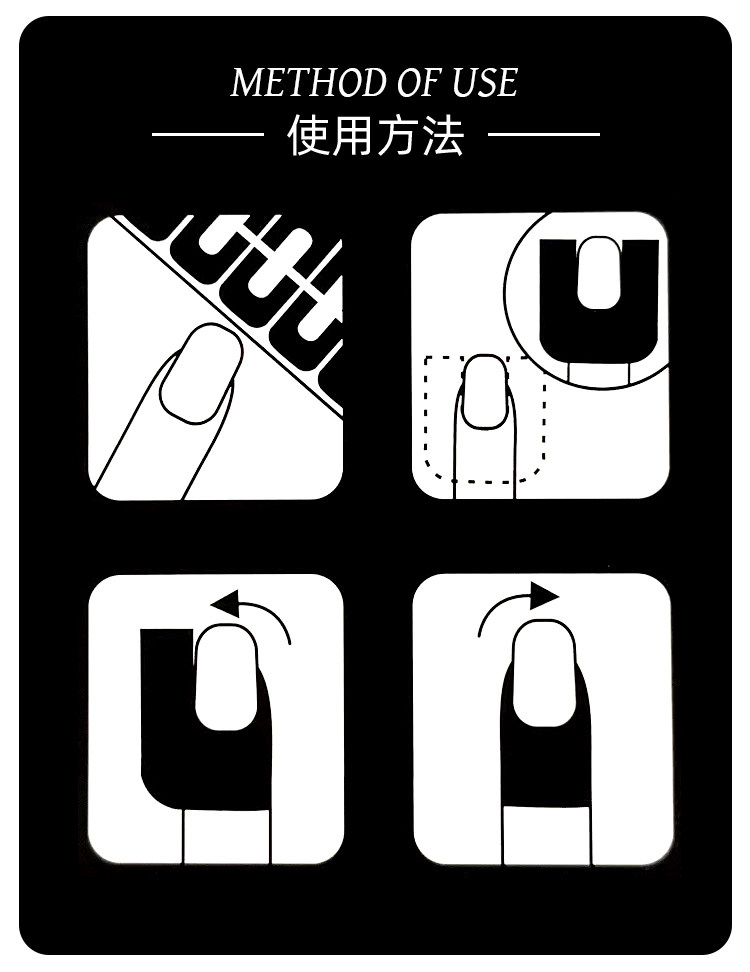 METHOD OF USE

使用方法