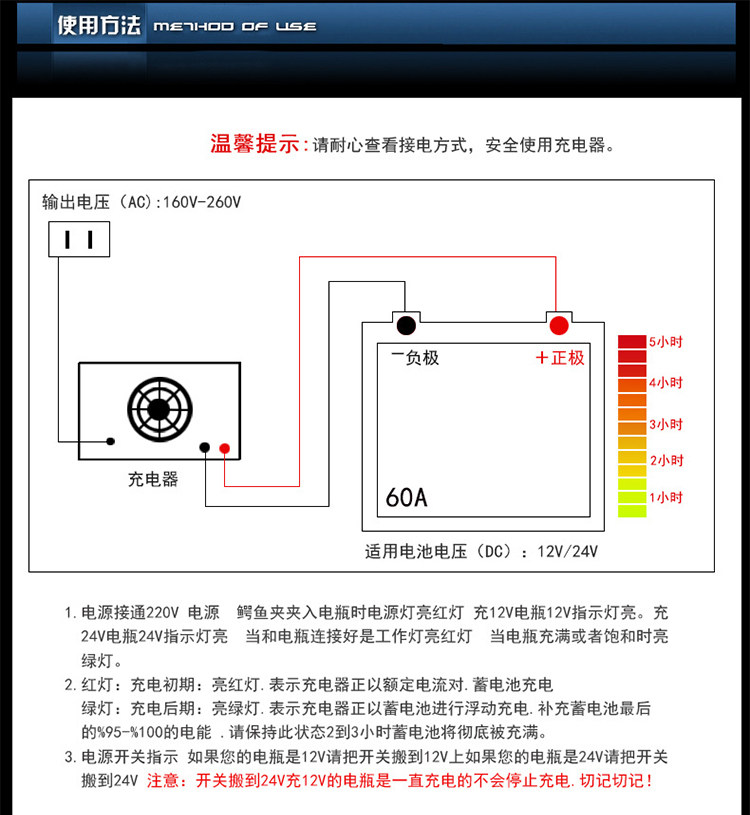 使用方法 METHOD OF USE

温馨提示:请耐心查看接电方式，安全使用充电器。

输出电压（AC):160V-260V

充电器

一负极

＋正极

60A

5小时
4小时
3小时
2小时
1小时

适用电池电压（DC）：12V/24V

1. 电源接通220V 电源 鳄鱼夹夹入电瓶时电源灯亮红灯 充12V电瓶12V指示灯亮。充24V电瓶24V指示灯亮 当和电瓶连接好是工作灯亮红灯 当电瓶充满或者饱和时亮绿灯。
2. 红灯：充电初期：亮红灯.表示充电器正以额定电流对.蓄电池充电
绿灯：充电后期：亮绿灯.表示充电器正以蓄电池进行浮动充电.补充蓄电池最后的%95-%100的电能 .请保持此状态2到3小时蓄电池将彻底被充满。
3. 电源开关指示 如果您的电瓶是12V请把开关搬到12V上如果您的电瓶是24V请把开关搬到24V 注意：开关搬到24V充12V的电瓶是一直充电的不会停止充电.切记切记！