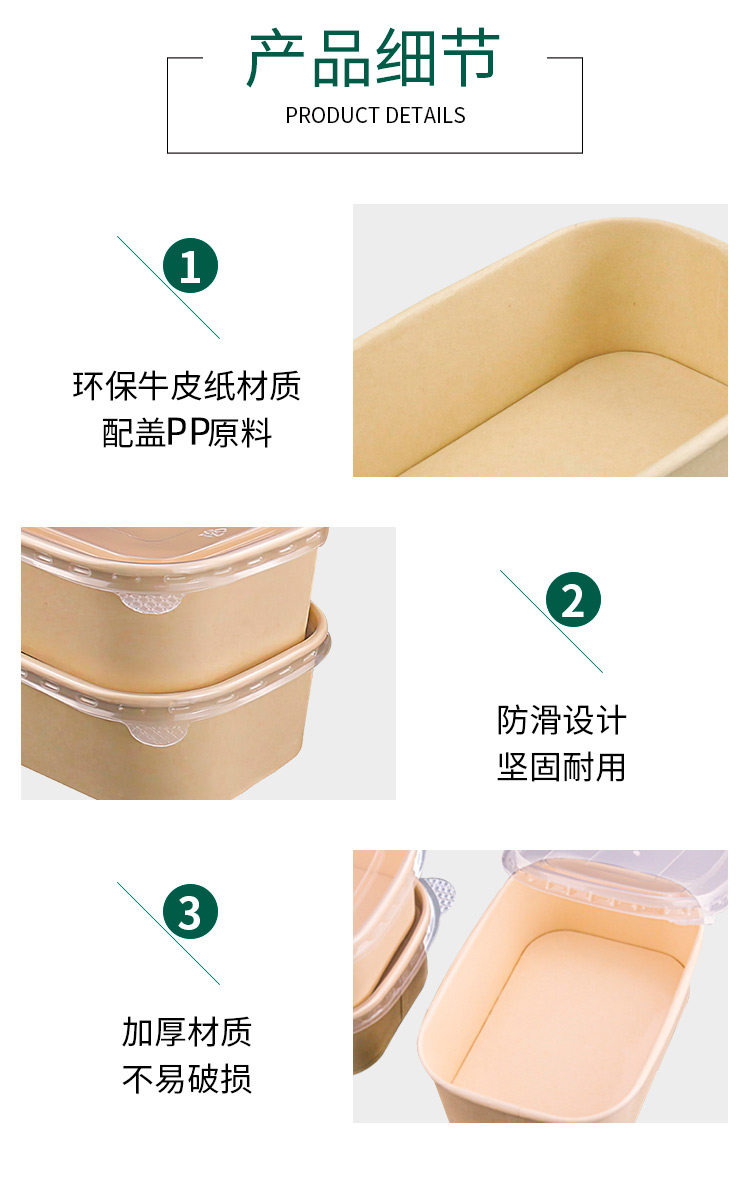 产品细节
PRODUCT DETAILS

1

环保牛皮纸材质
配盖PP原料

2

防滑设计
坚固耐用

3

加厚材质
不易破损