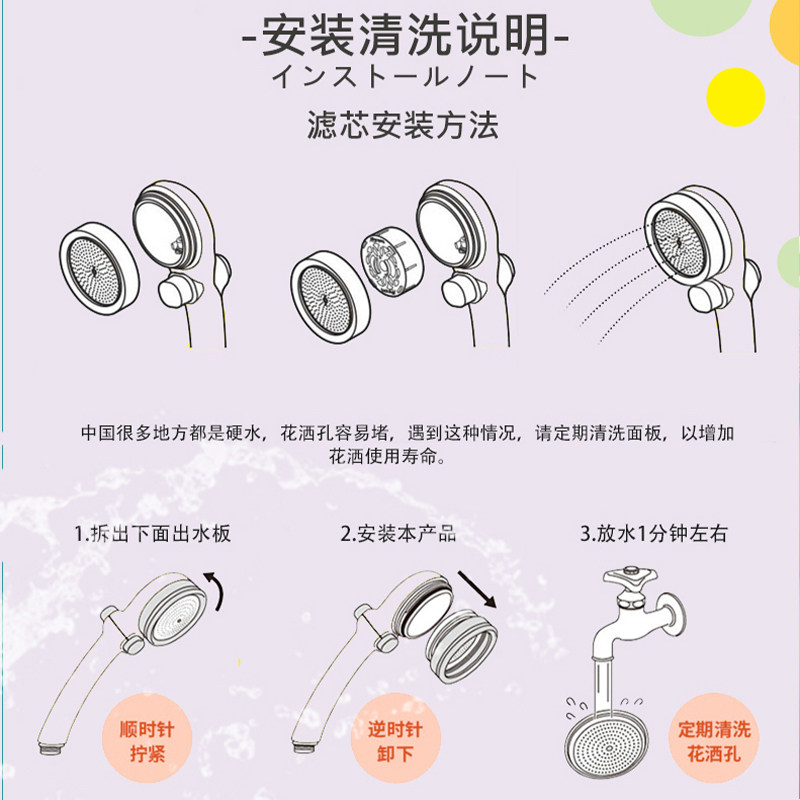 -安装清洗说明-
インストールノート
滤芯安装方法

中国很多地方都是硬水，花洒孔容易堵，遇到这种情况，请定期清洗面板，以增加花洒使用寿命。

1.拆出下面出水板

2.安装本产品

3.放水1分钟左右

顺时针拧紧

逆时针卸下

定期清洗花洒孔