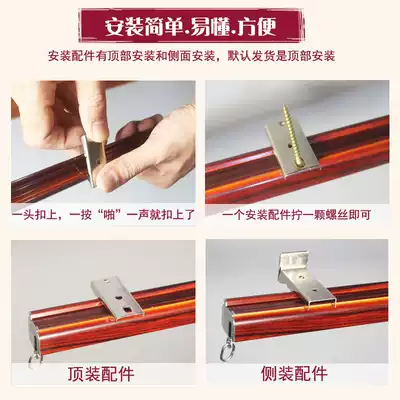 安装简单.易懂.方便

安装配件有顶部安装和侧面安装，默认发货是顶部安装

一头扣上，一按“啪”一声就扣上了

一个安装配件拧一颗螺丝即可

顶装配件

侧装配件