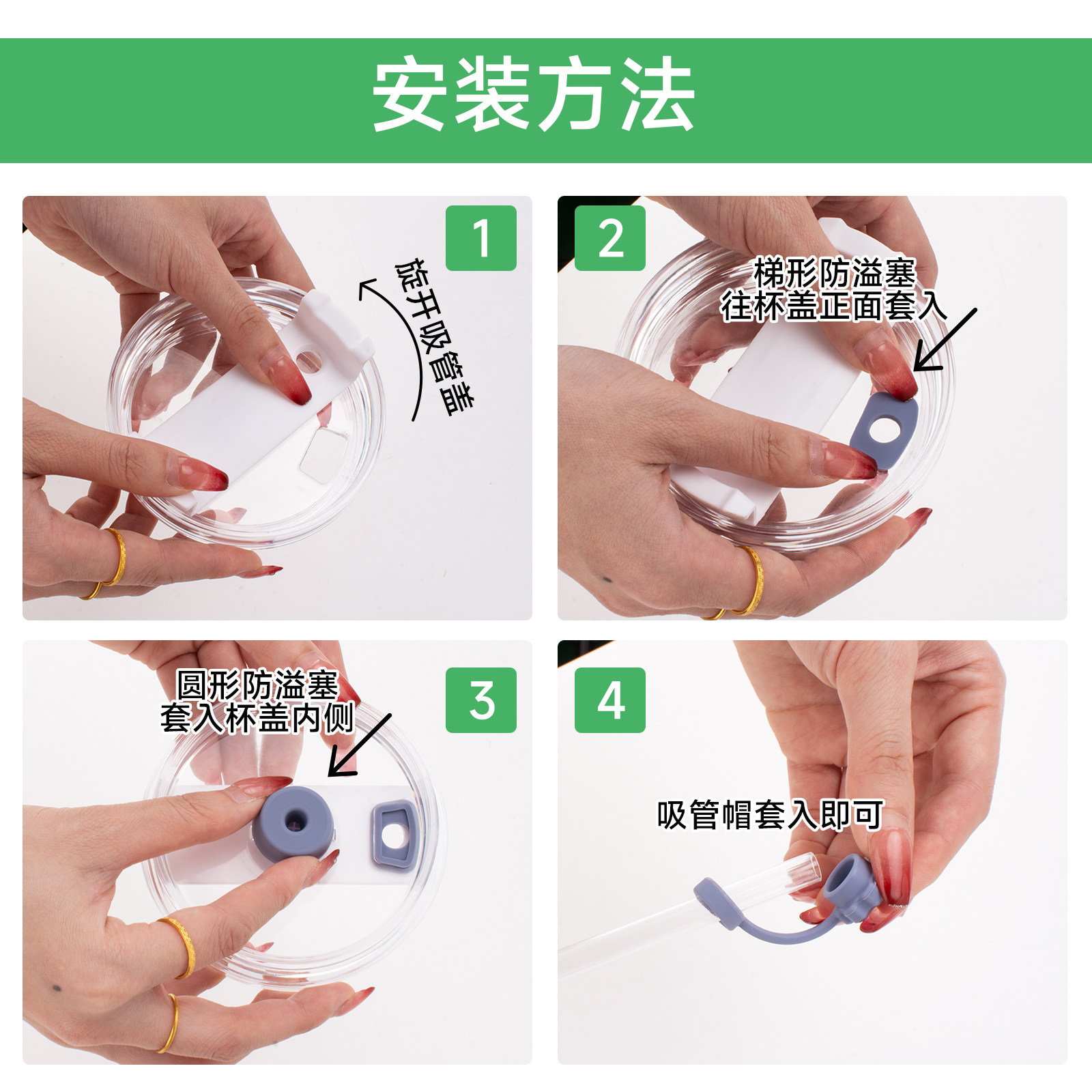 安装方法

1

旋开吸管盖

2

梯形防溢塞
往杯盖正面套入

3

圆形防溢塞
套入杯盖内侧

4

吸管帽套入即可