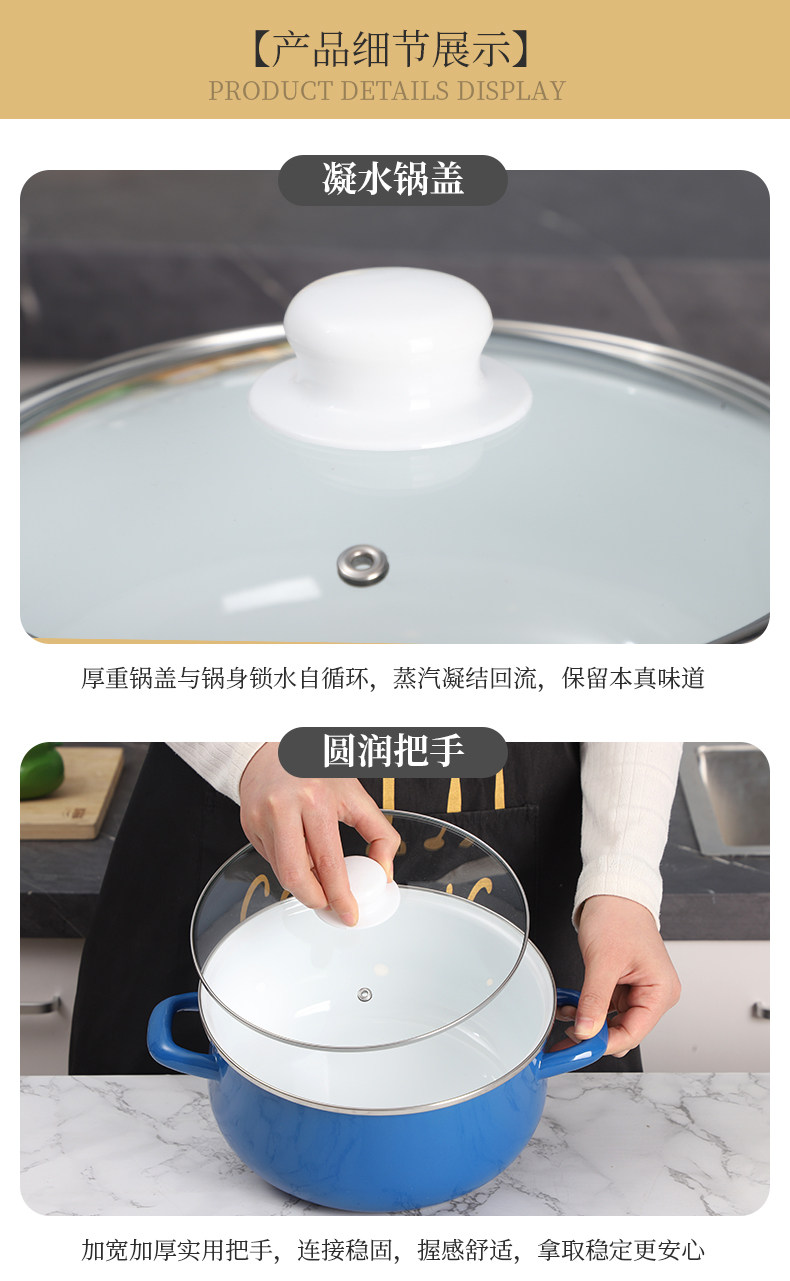 【产品细节展示】
PRODUCT DETAILS DISPLAY

凝水锅盖

厚重锅盖与锅身锁水自循环，蒸汽凝结回流，保留本真味道

圆润把手

加宽加厚实用把手，连接稳固，握感舒适，拿取稳定更安心