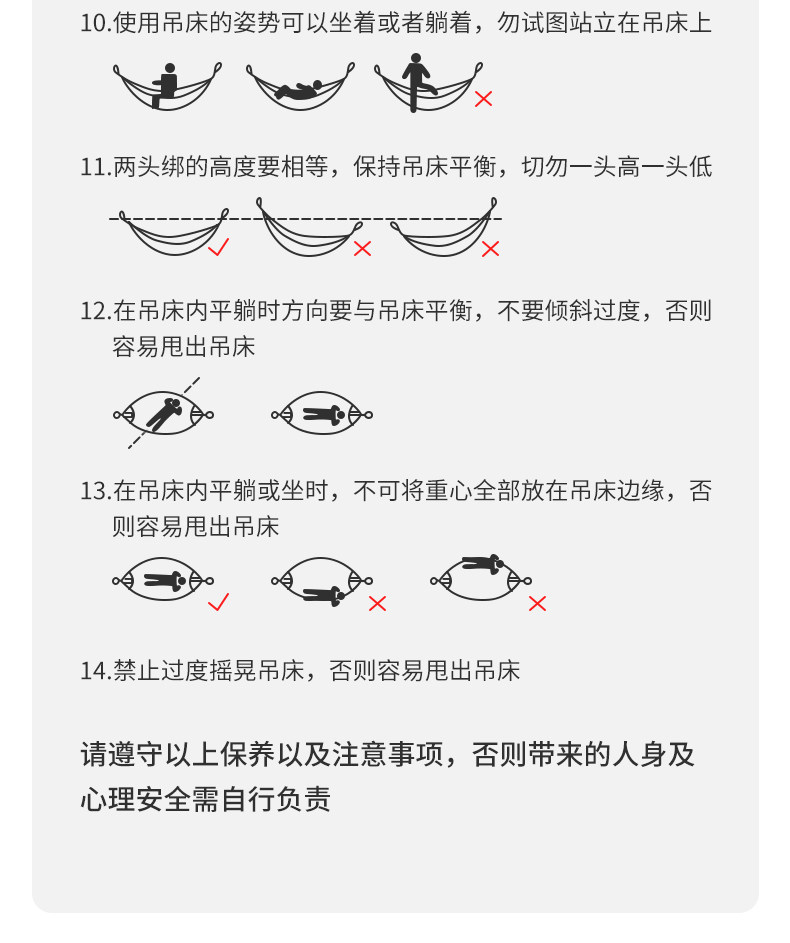 10.使用吊床的姿势可以坐着或者躺着，勿试图站立在吊床上

11.两头绑的高度要相等，保持吊床平衡，切勿一头高一头低

12.在吊床内平躺时方向要与吊床平衡，不要倾斜过度，否则容易甩出吊床

13.在吊床内平躺或坐时，不可将重心全部放在吊床边缘，否则容易甩出吊床

14.禁止过度摇晃吊床，否则容易甩出吊床

请遵守以上保养以及注意事项，否则带来的人身及心理安全需自行负责