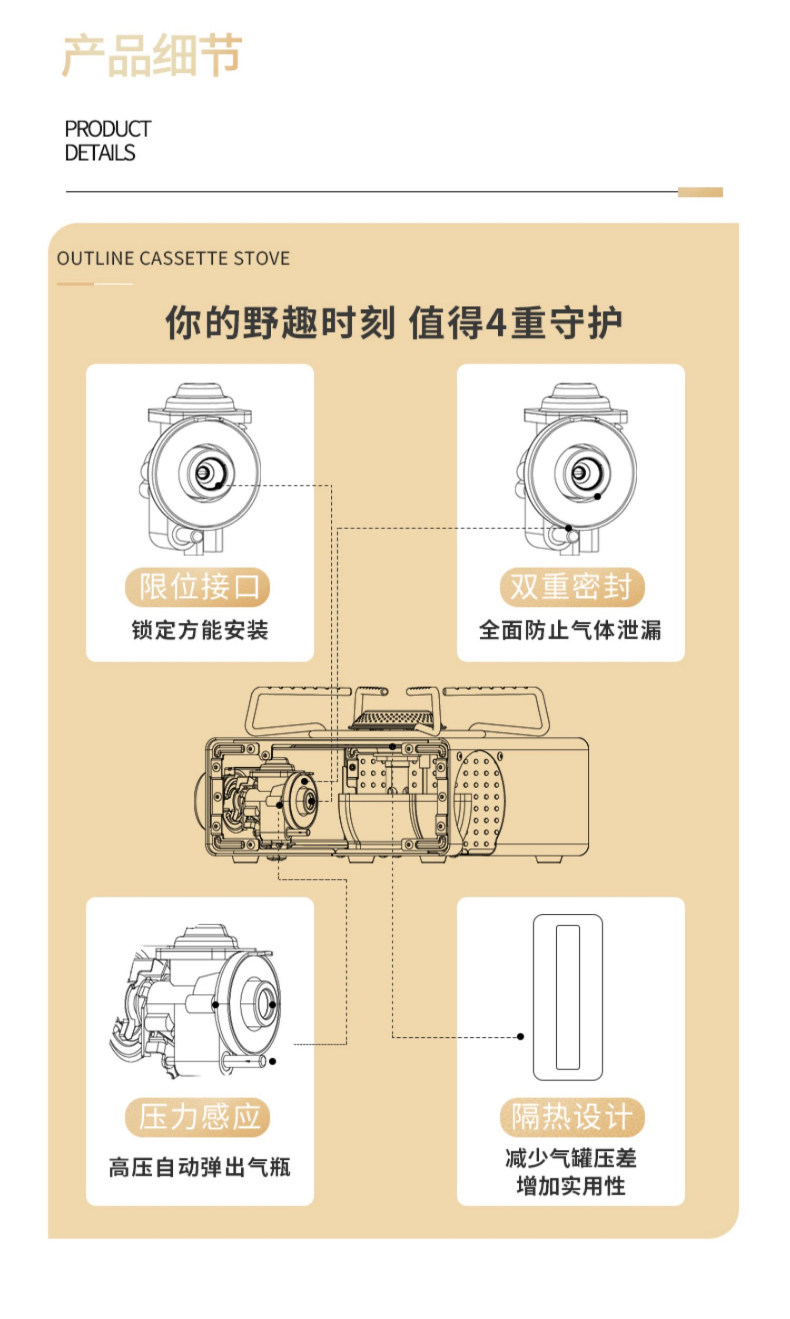 产品细节

PRODUCT
DETAILS

OUTLINE CASSETTE STOVE

你的野趣时刻 值得4重守护

限位接口
锁定方能安装

双重密封
全面防止气体泄漏

压力感应
高压自动弹出气瓶

隔热设计
减少气罐压差
增加实用性