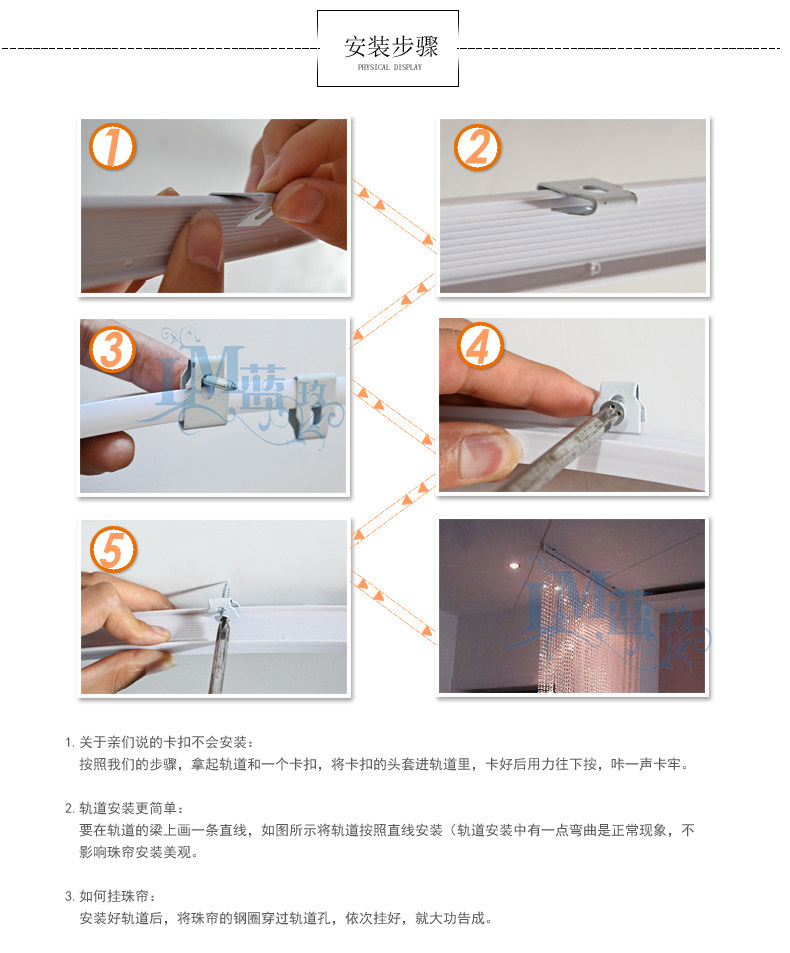 安装步骤
PHYSICAL DISPLAY

1

2

3

LM蓝玫

4

5

LM蓝玫

1. 关于亲们说的卡扣不会安装：
按照我们的步骤，拿起轨道和一个卡扣，将卡扣的头套进轨道里，卡好后用力往下按，咔一声卡牢。

2. 轨道安装更简单：
要在轨道的梁上画一条直线，如图所示将轨道按照直线安装（轨道安装中有一点弯曲是正常现象，不影响珠帘安装美观。

3. 如何挂珠帘：
安装好轨道后，将珠帘的钢圈穿过轨道孔，依次挂好，就大功告成。